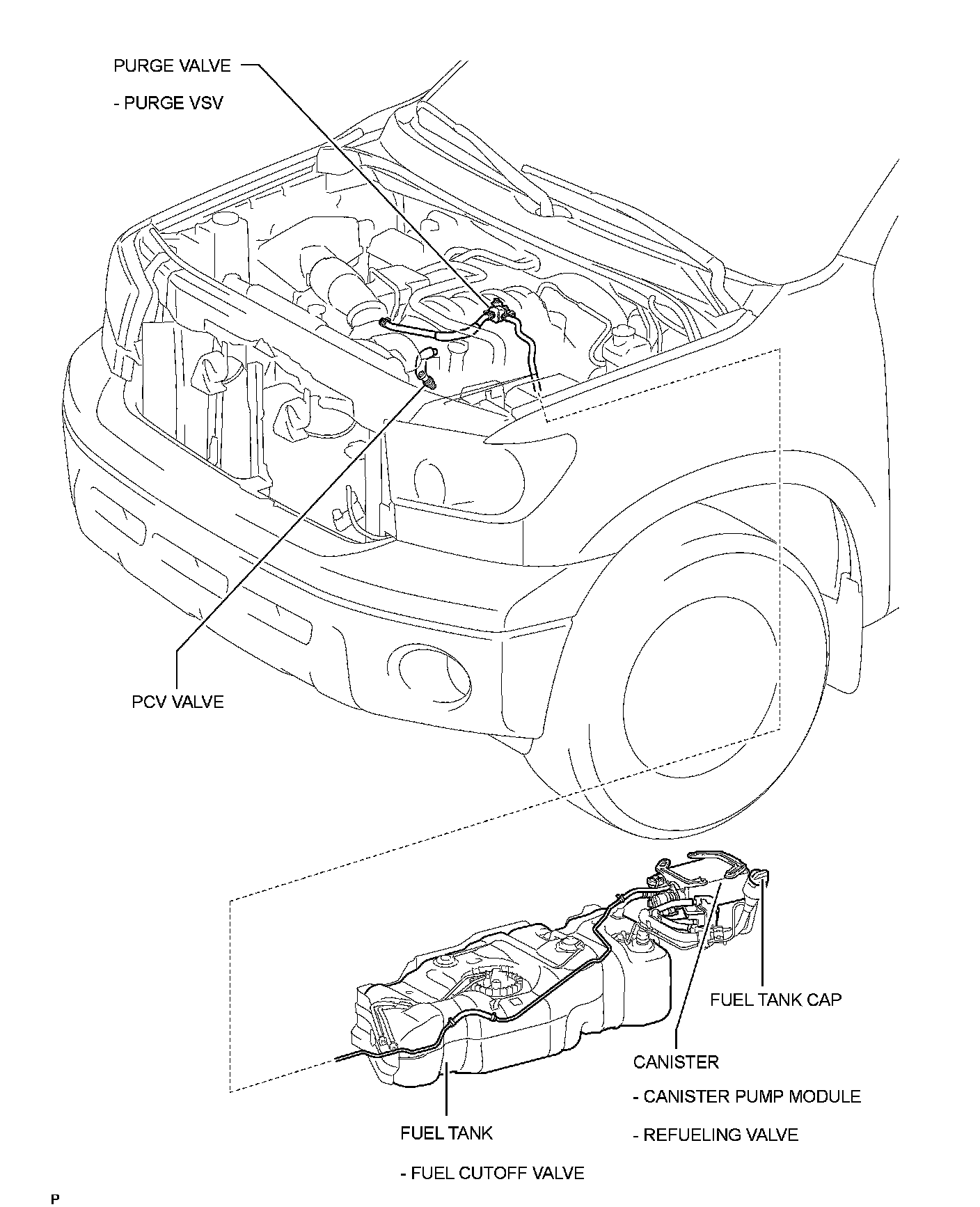 PURGE VALVE

- PURGE VSV

PCV VALVE

FUEL TANK CAP

CANISTER

- CANISTER PUMP MODULE

- REFUELING VALVE

FUEL TANK

- FUEL CUTOFF VALVE

P