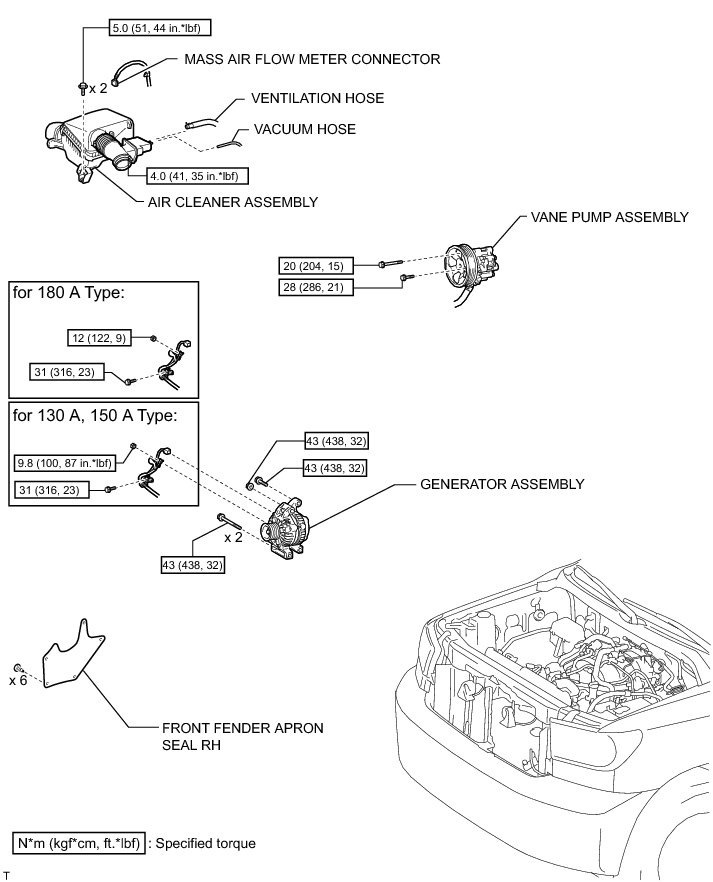 5.0 (51, 44 in.*lbf)

x 2

MASS AIR FLOW METER CONNECTOR

VENTILATION HOSE

VACUUM HOSE

4.0 (41, 35 in.*lbf)

AIR CLEANER ASSEMBLY

VANE PUMP ASSEMBLY

20 (204, 15)

28 (286, 21)

for 180 A Type:

12 (122, 9)

31 (316, 23)

for 130 A, 150 A Type:

9.8 (100, 87 in.*lbf)

31 (316, 23)

43 (438, 32)

43 (438, 32)

GENERATOR ASSEMBLY

x 2

43 (438, 32)

x 6

FRONT FENDER APRON SEAL RH

N*m (kgf*cm, ft.*lbf) : Specified torque

T