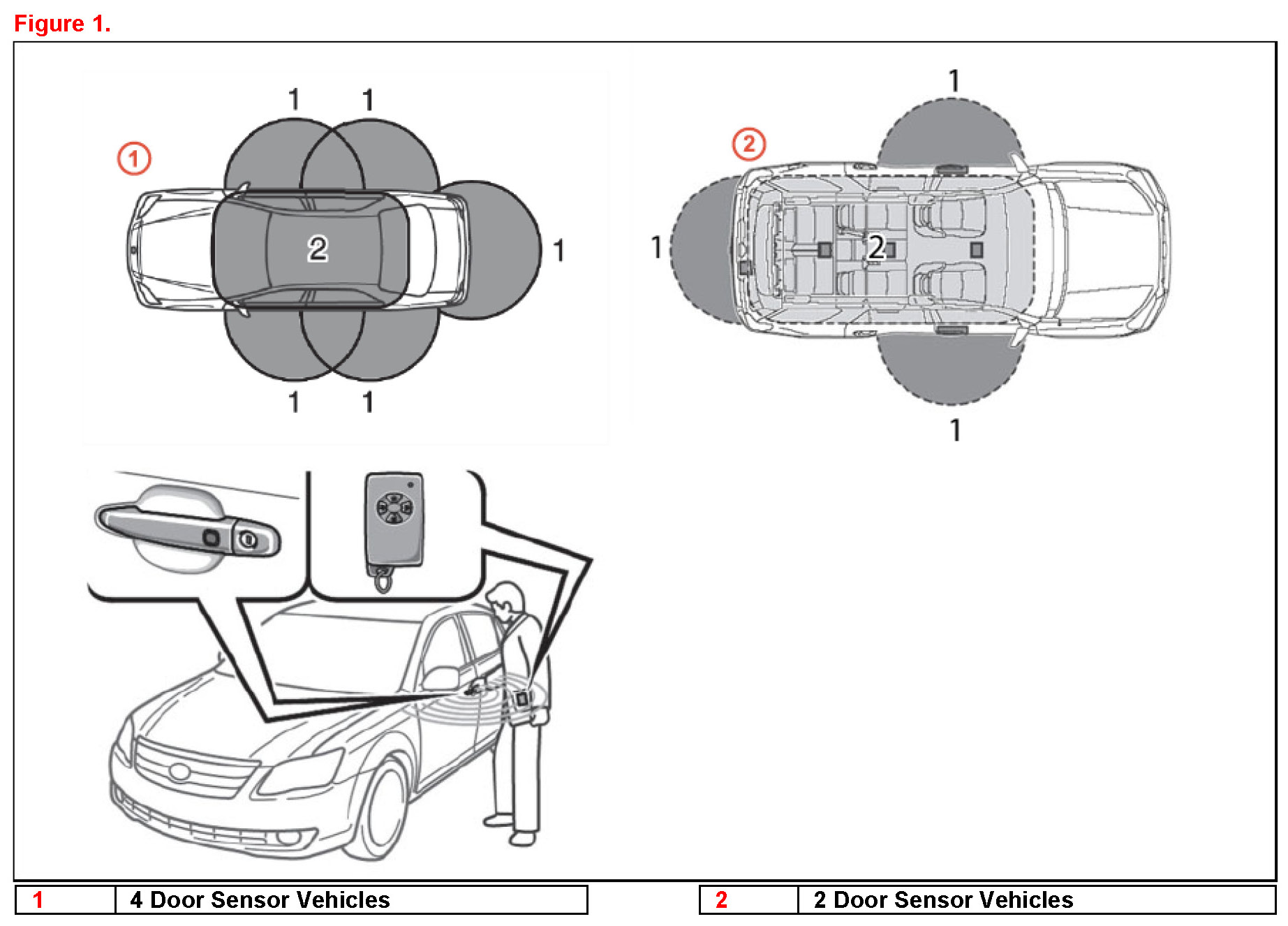 Figure 1.

①

1 1

2

1

1 1

②

1

1

2

1

| 1 | 4 Door Sensor Vehicles |
|---|---|

| 2 | 2 Door Sensor Vehicles |
|---|---|