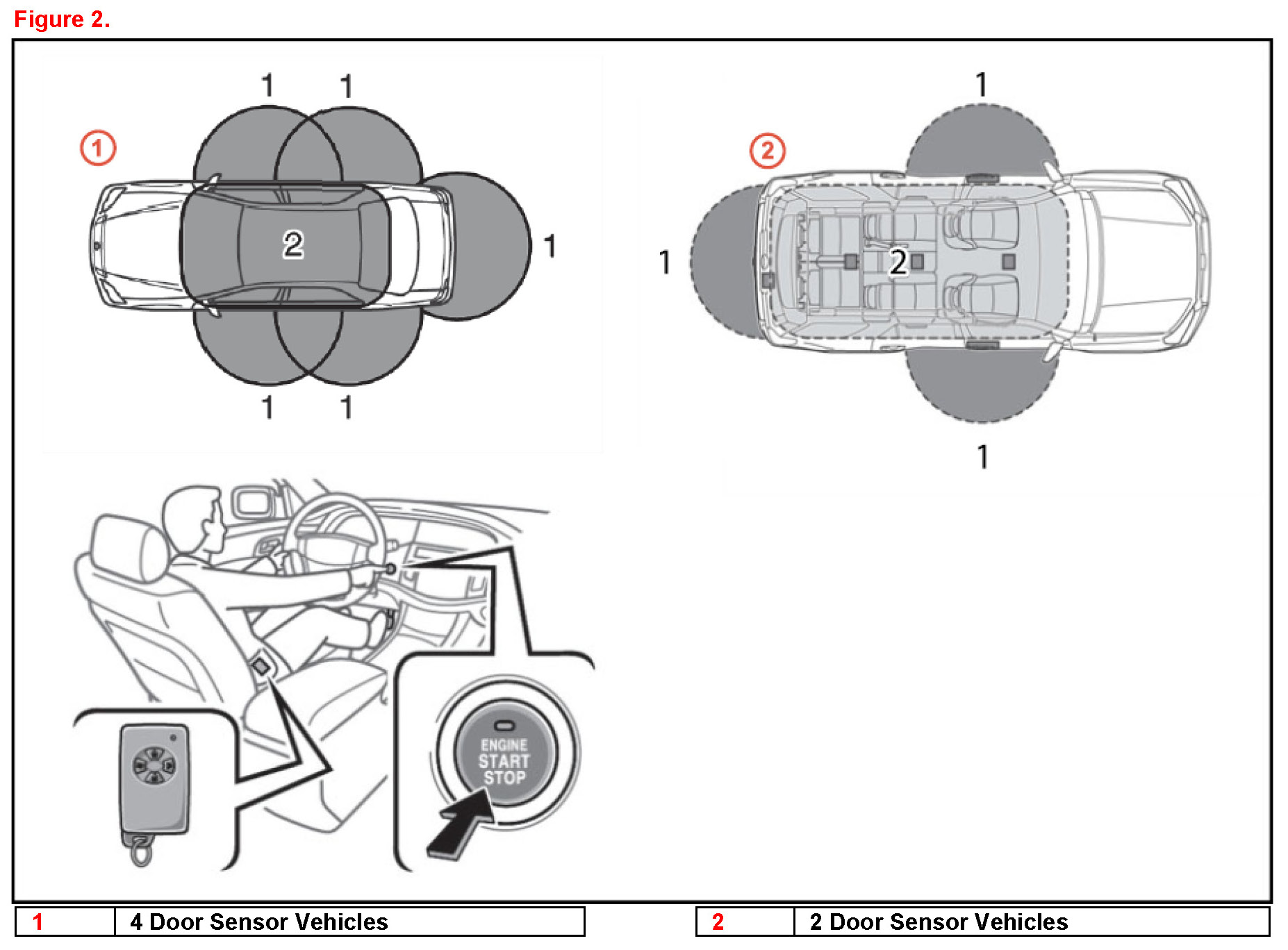 Figure 2.

1 1
①
2
1
1 1

②
1
1
2
1

ENGINE
START
STOP

| 1 | 4 Door Sensor Vehicles |
|---|---|

| 2 | 2 Door Sensor Vehicles |
|---|---|