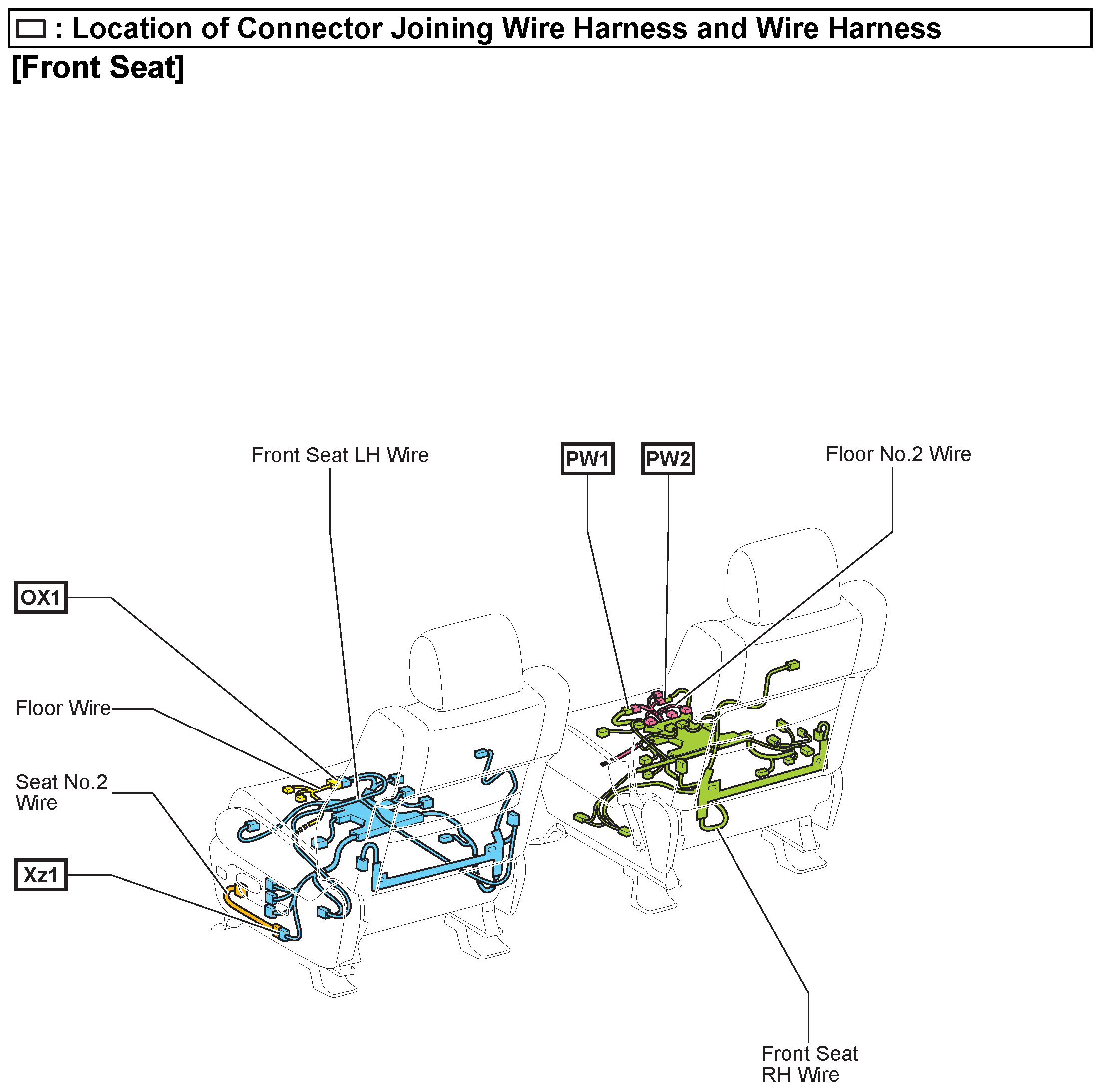 : Location of Connector Joining Wire Harness and Wire Harness

[Front Seat]

Front Seat LH Wire

PW1

PW2

Floor No.2 Wire

OX1

Floor Wire

Seat No.2 Wire

Xz1

Front Seat RH Wire