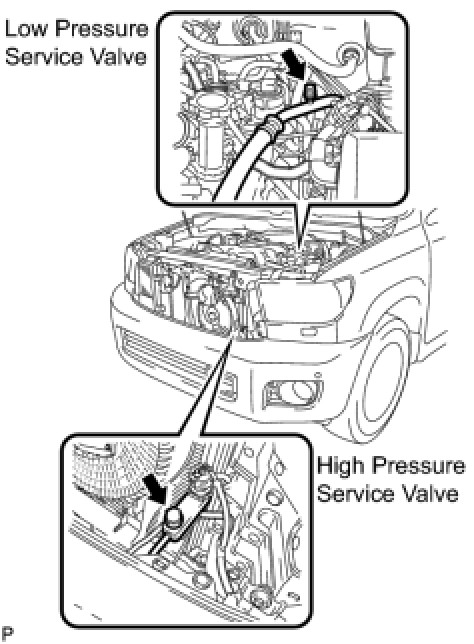 Low Pressure Service Valve

High Pressure Service Valve

P