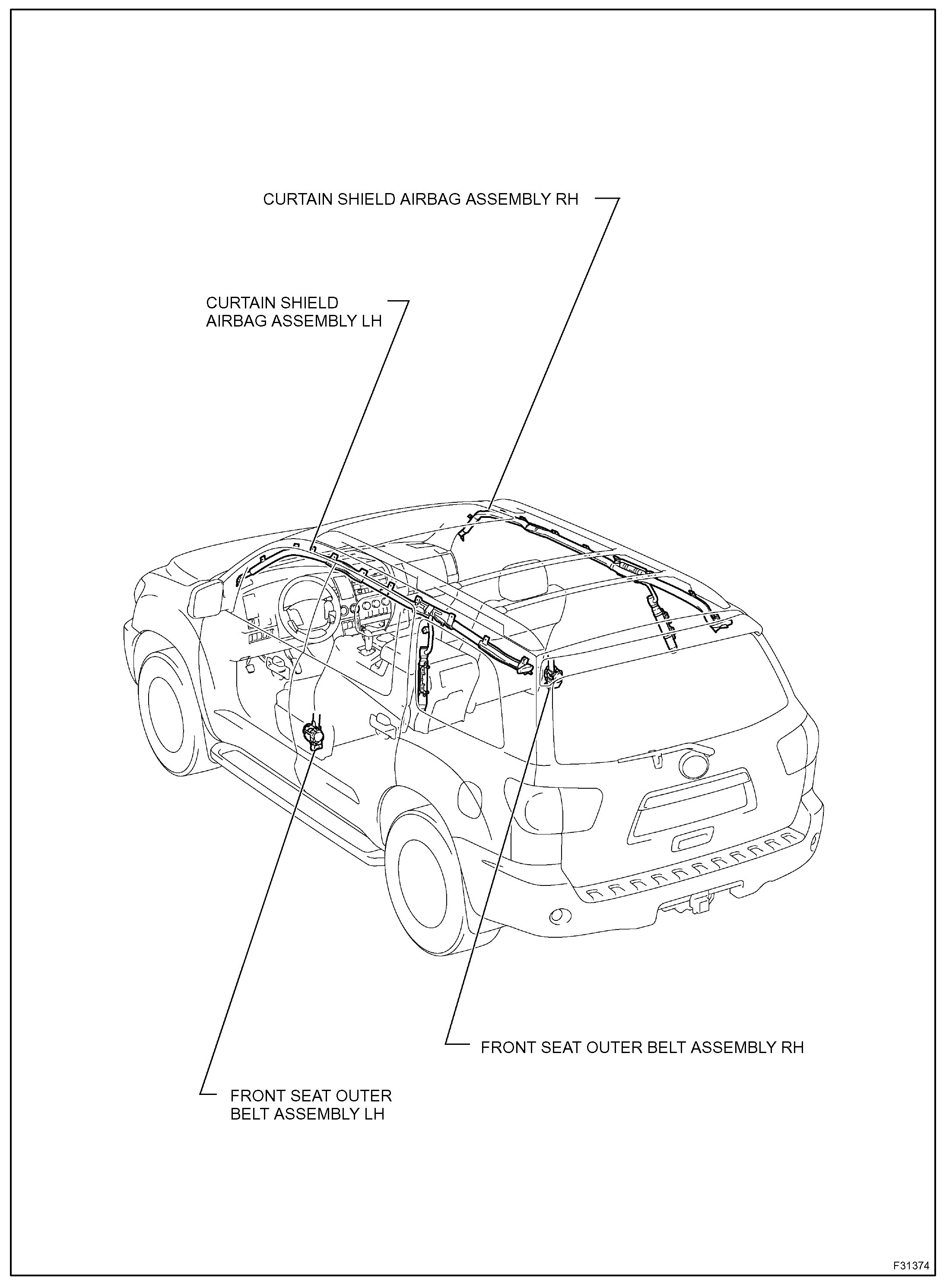 CURTAIN SHIELD AIRBAG ASSEMBLY RH

CURTAIN SHIELD AIRBAG ASSEMBLY LH

FRONT SEAT OUTER BELT ASSEMBLY RH

FRONT SEAT OUTER BELT ASSEMBLY LH

F31374