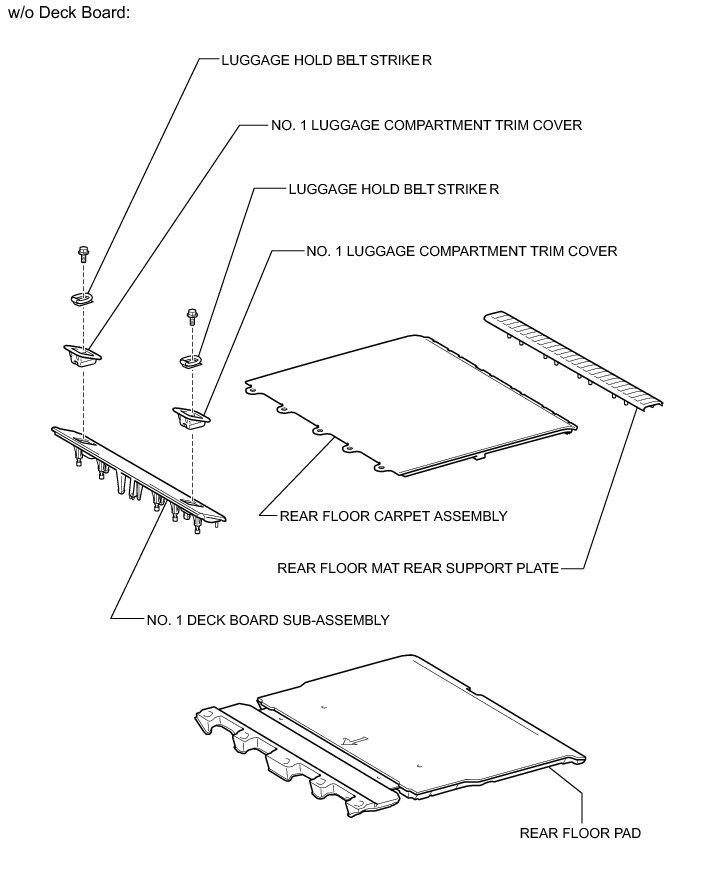 w/o Deck Board:

LUGGAGE HOLD BELT STRIKER

NO. 1 LUGGAGE COMPARTMENT TRIM COVER

LUGGAGE HOLD BELT STRIKER

NO. 1 LUGGAGE COMPARTMENT TRIM COVER

REAR FLOOR CARPET ASSEMBLY

REAR FLOOR MAT REAR SUPPORT PLATE

NO. 1 DECK BOARD SUB-ASSEMBLY

REAR FLOOR PAD