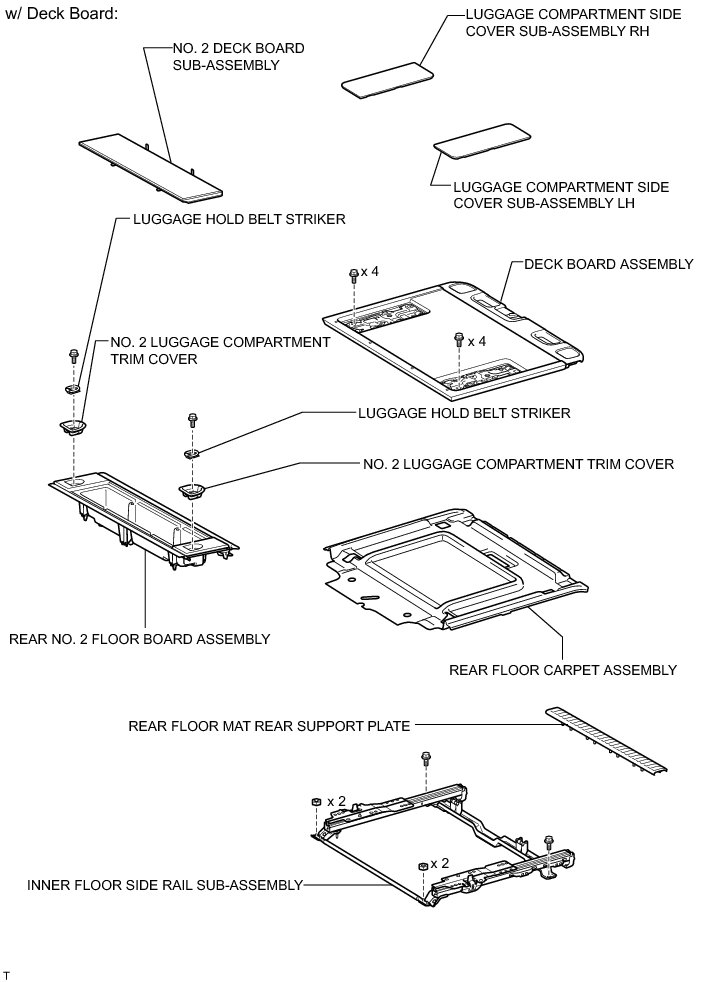 w/ Deck Board:

NO. 2 DECK BOARD SUB-ASSEMBLY

LUGGAGE COMPARTMENT SIDE COVER SUB-ASSEMBLY RH

LUGGAGE COMPARTMENT SIDE COVER SUB-ASSEMBLY LH

LUGGAGE HOLD BELT STRIKER

x 4

DECK BOARD ASSEMBLY

x 4

NO. 2 LUGGAGE COMPARTMENT TRIM COVER

LUGGAGE HOLD BELT STRIKER

NO. 2 LUGGAGE COMPARTMENT TRIM COVER

REAR NO. 2 FLOOR BOARD ASSEMBLY

REAR FLOOR CARPET ASSEMBLY

REAR FLOOR MAT REAR SUPPORT PLATE

x 2

x 2

INNER FLOOR SIDE RAIL SUB-ASSEMBLY

T