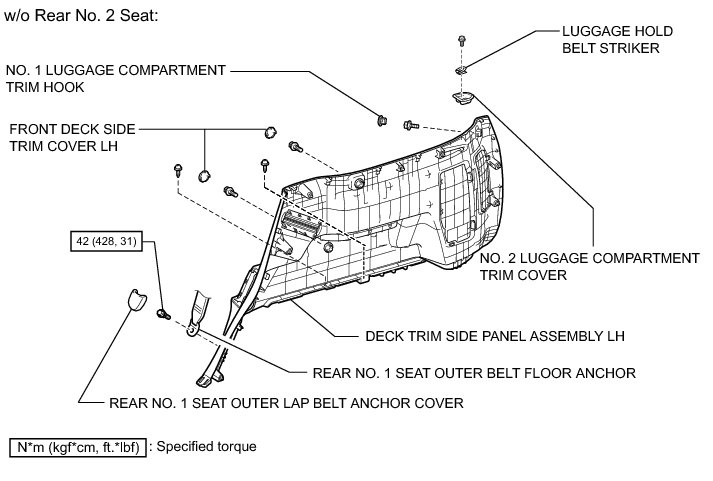 w/o Rear No. 2 Seat:

LUGGAGE HOLD BELT STRIKER

NO. 1 LUGGAGE COMPARTMENT TRIM HOOK

FRONT DECK SIDE TRIM COVER LH

42 (428, 31)

NO. 2 LUGGAGE COMPARTMENT TRIM COVER

DECK TRIM SIDE PANEL ASSEMBLY LH

REAR NO. 1 SEAT OUTER BELT FLOOR ANCHOR

REAR NO. 1 SEAT OUTER LAP BELT ANCHOR COVER

N*m (kgf*cm, ft.*lbf) : Specified torque