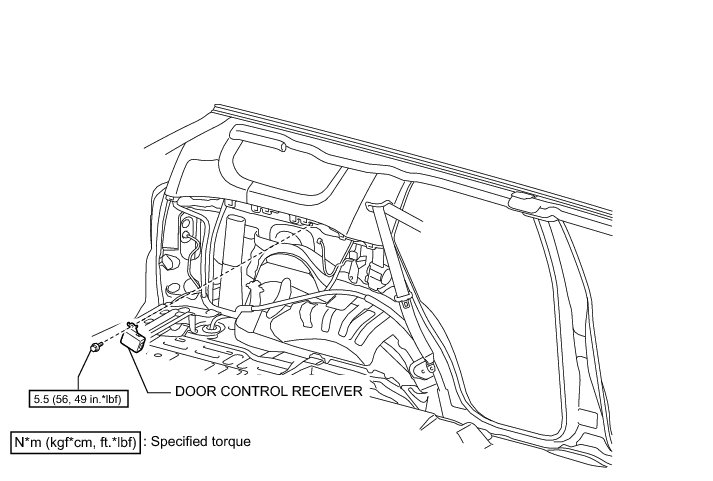 5.5 (56, 49 in.*lbf)

DOOR CONTROL RECEIVER

N*m (kgf*cm, ft.*lbf) : Specified torque