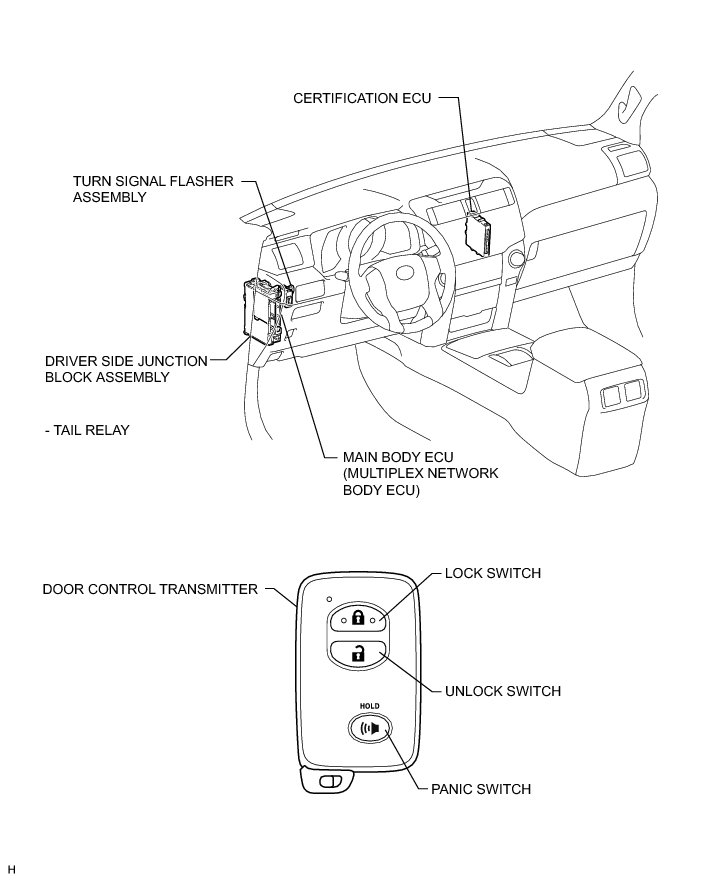 CERTIFICATION ECU

TURN SIGNAL FLASHER ASSEMBLY

DRIVER SIDE JUNCTION BLOCK ASSEMBLY

- TAIL RELAY

MAIN BODY ECU (MULTIPLEX NETWORK BODY ECU)

DOOR CONTROL TRANSMITTER

LOCK SWITCH

UNLOCK SWITCH

HOLD

PANIC SWITCH

H