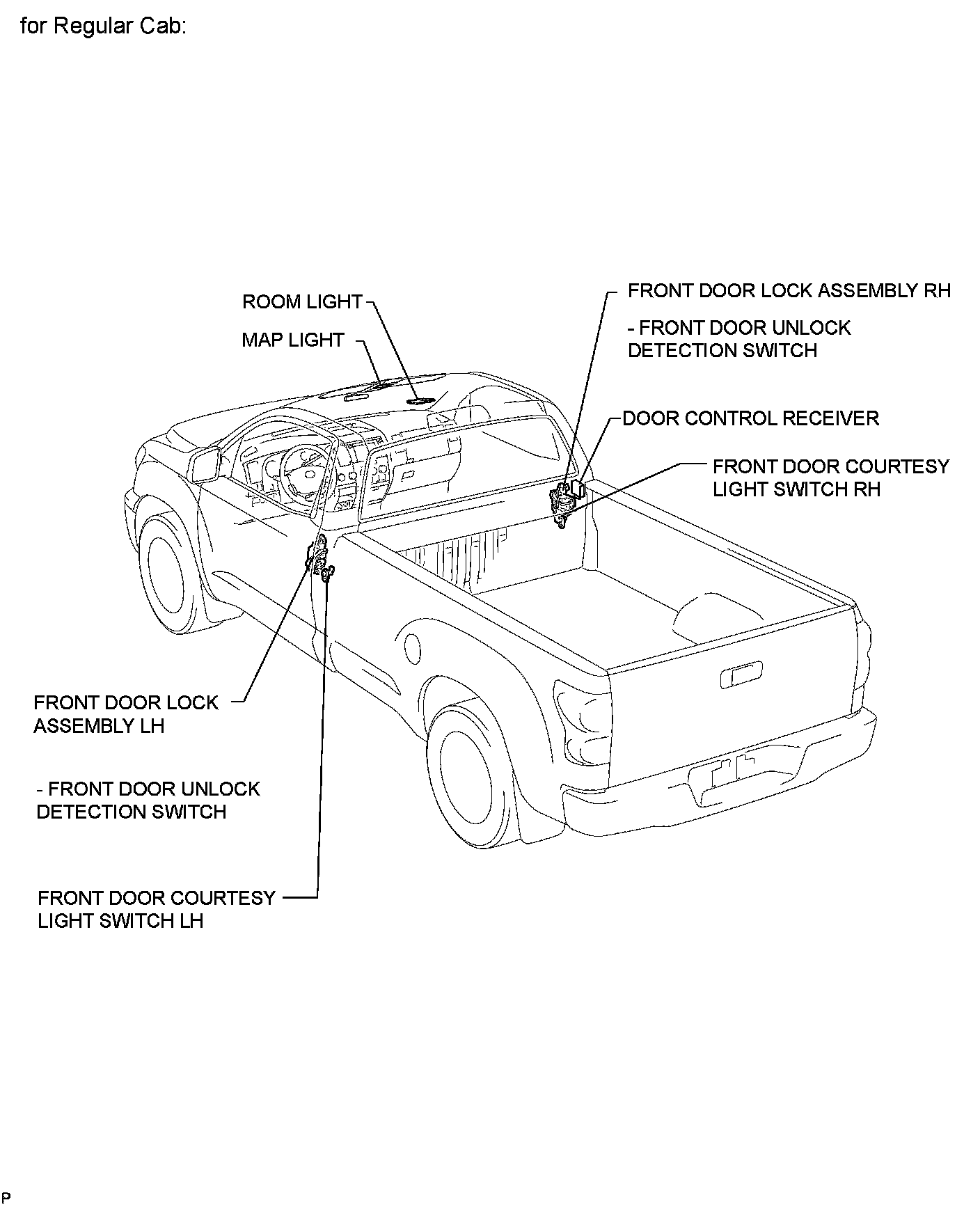 for Regular Cab:

ROOM LIGHT

MAP LIGHT

FRONT DOOR LOCK ASSEMBLY RH

- FRONT DOOR UNLOCK DETECTION SWITCH

DOOR CONTROL RECEIVER

FRONT DOOR COURTESY LIGHT SWITCH RH

FRONT DOOR LOCK ASSEMBLY LH

- FRONT DOOR UNLOCK DETECTION SWITCH

FRONT DOOR COURTESY LIGHT SWITCH LH

P