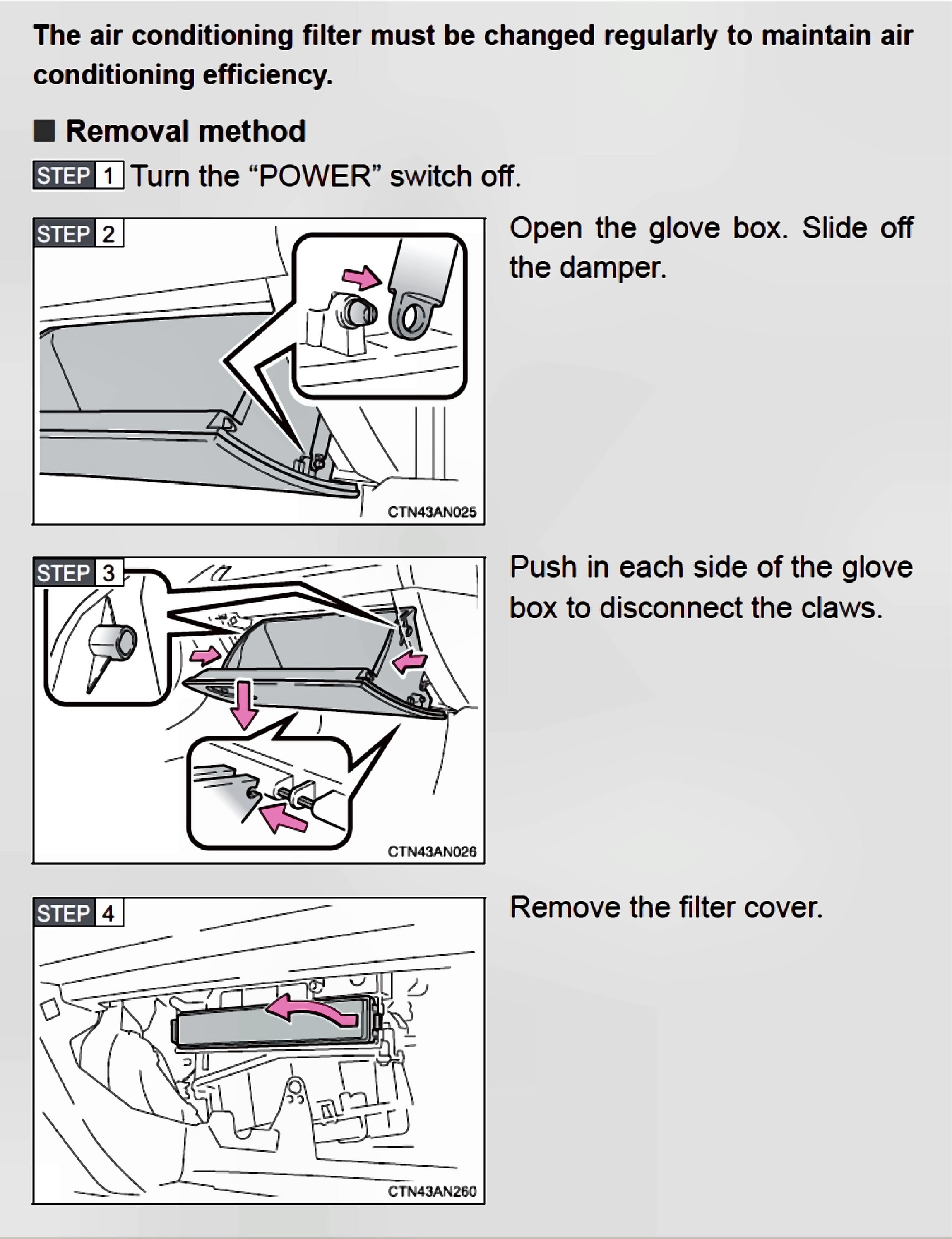 The air conditioning filter must be changed regularly to maintain air conditioning efficiency.

■ Removal method

STEP 1 Turn the “POWER” switch off.

STEP 2

CTN43AN025

Open the glove box. Slide off the damper.

STEP 3

CTN43AN026

Push in each side of the glove box to disconnect the claws.

STEP 4

CTN43AN260

Remove the filter cover.