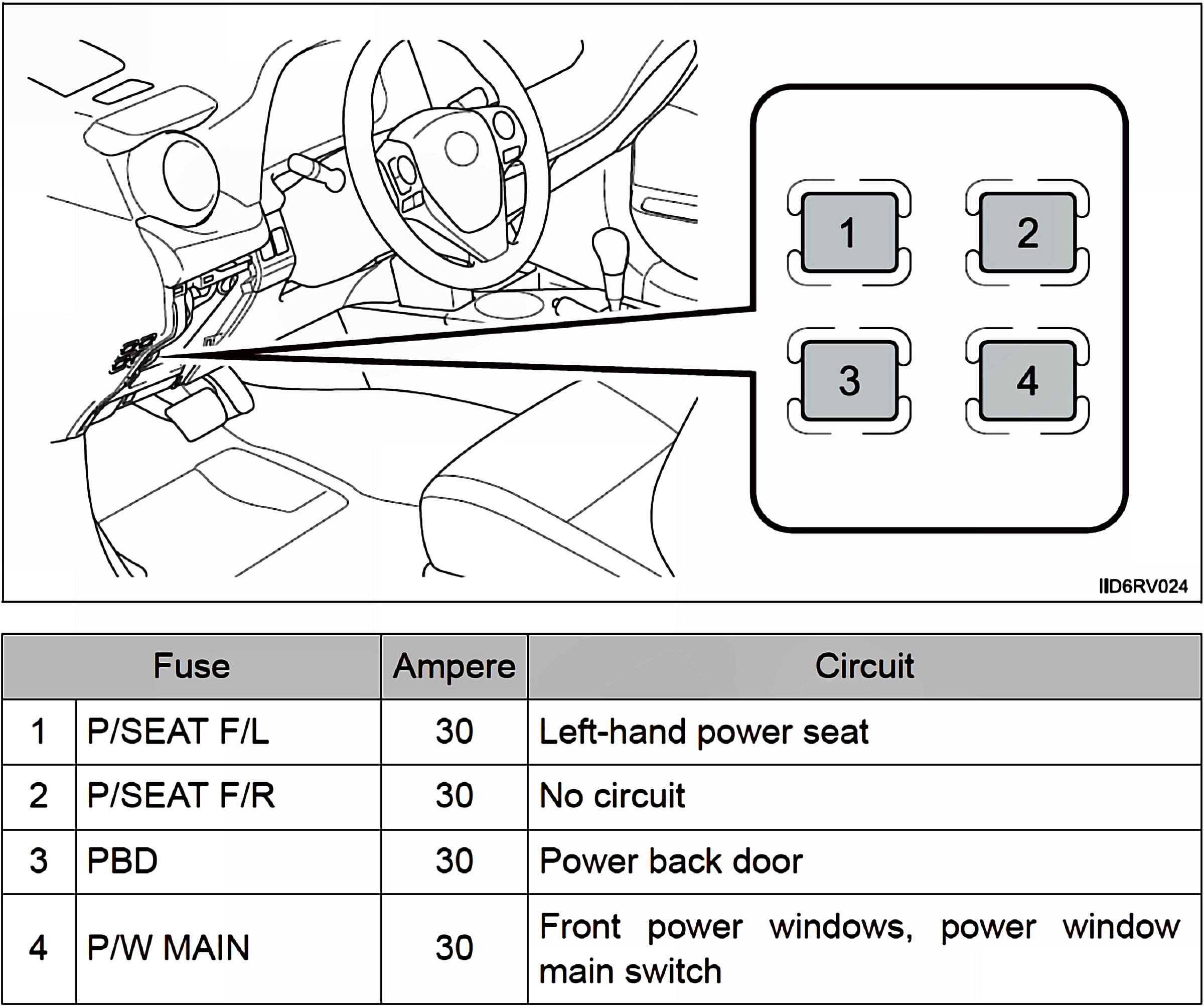 1 2
3 4

IID6RV024

| Fuse | | Ampere | Circuit |
|---|---|---|---|
| 1 | P/SEAT F/L | 30 | Left-hand power seat |
| 2 | P/SEAT F/R | 30 | No circuit |
| 3 | PBD | 30 | Power back door |
| 4 | P/W MAIN | 30 | Front power windows, power window main switch |