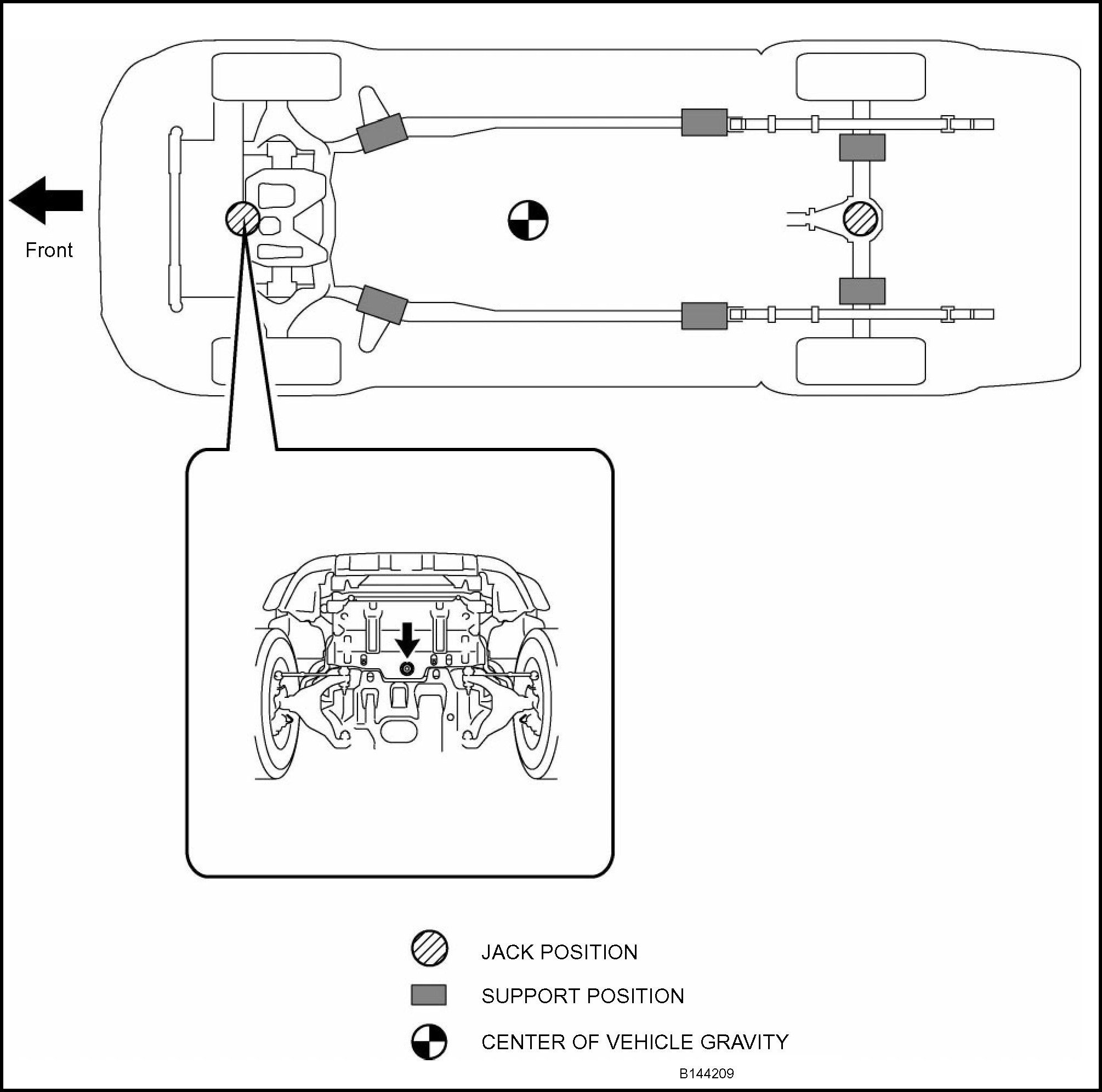 Front

JACK POSITION

SUPPORT POSITION

CENTER OF VEHICLE GRAVITY

B144209