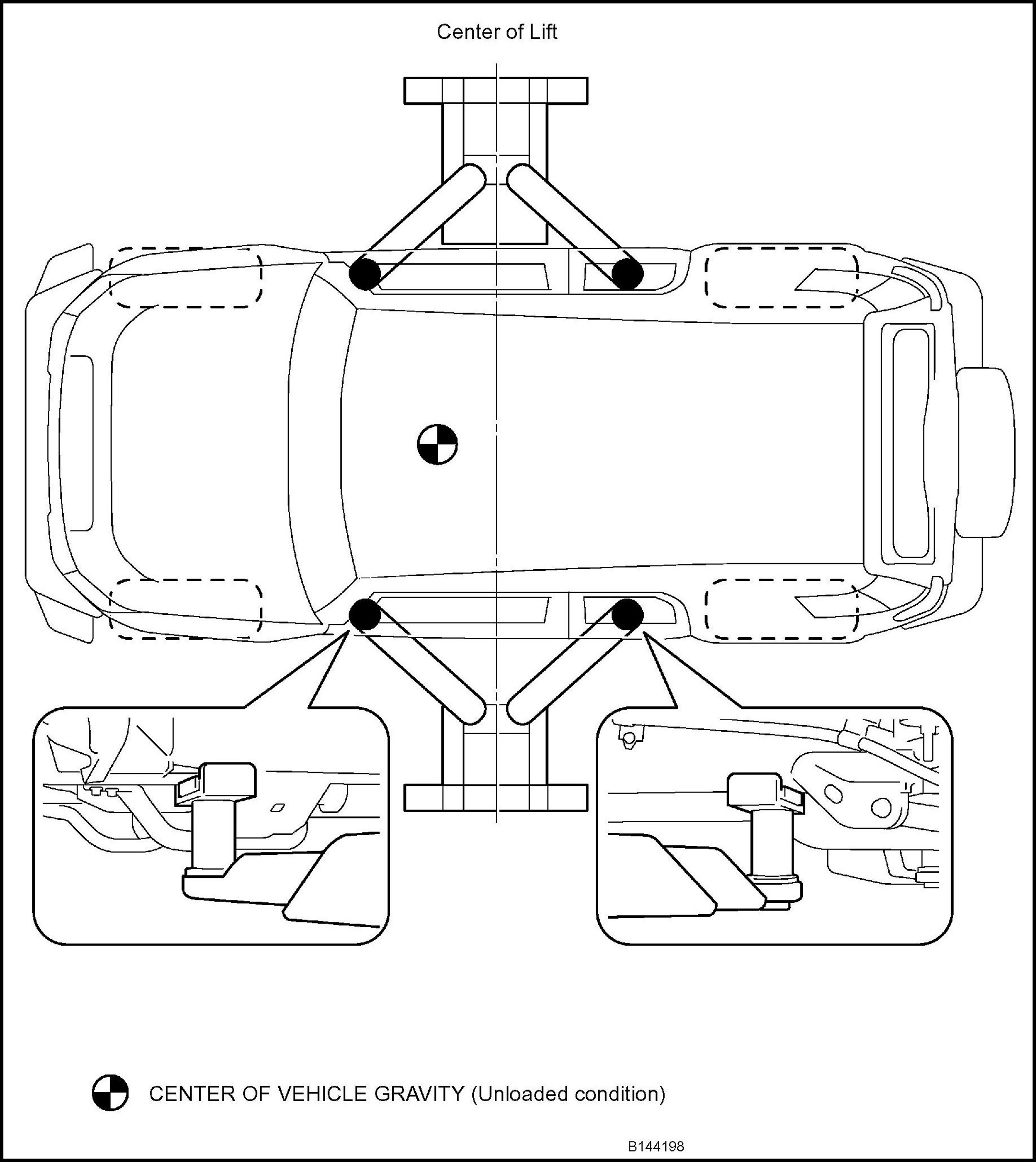 Center of Lift

CENTER OF VEHICLE GRAVITY (Unloaded condition)

B144198