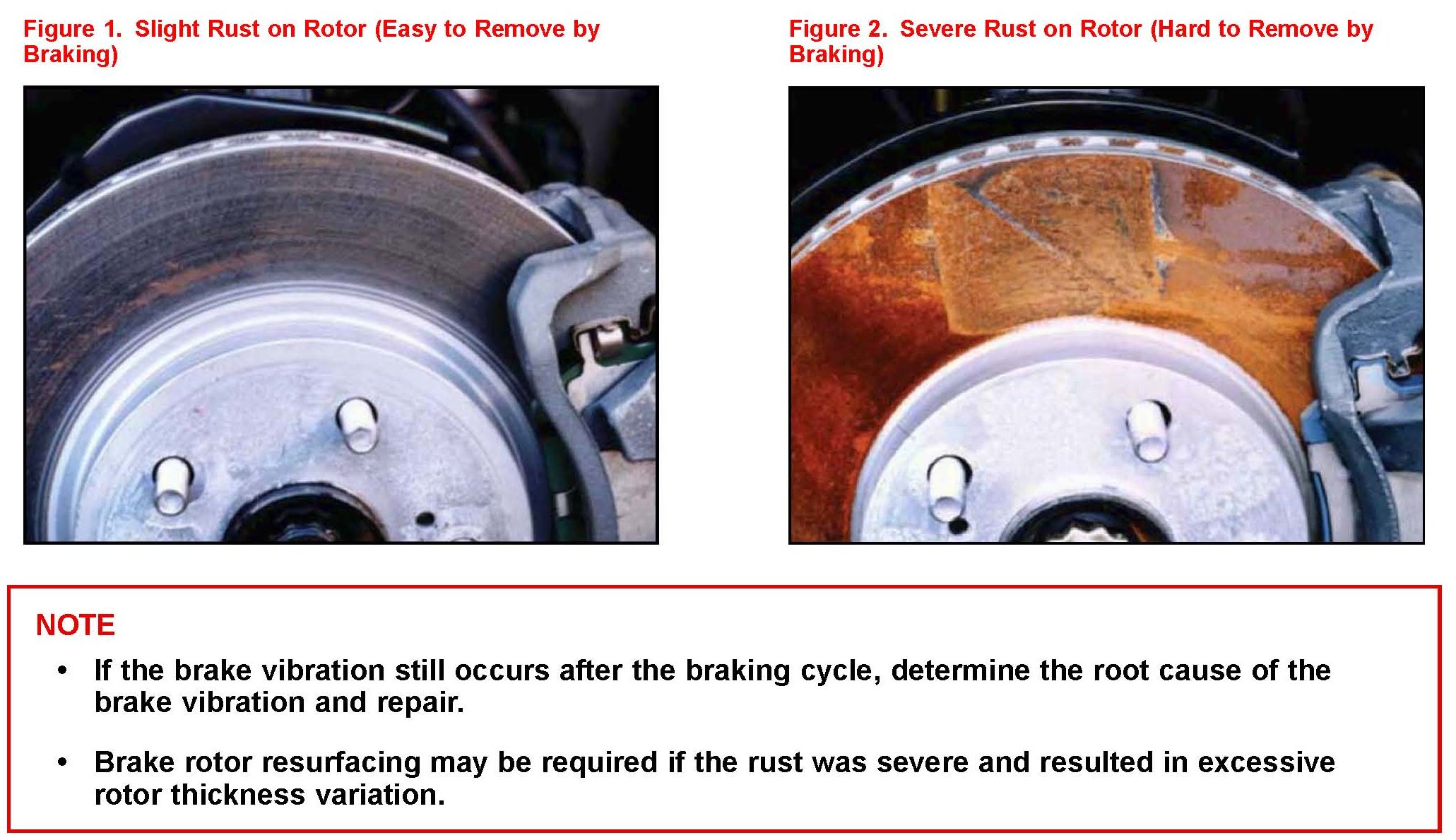 Figure 1. Slight Rust on Rotor (Easy to Remove by Braking)

Figure 2. Severe Rust on Rotor (Hard to Remove by Braking)

NOTE

• If the brake vibration still occurs after the braking cycle, determine the root cause of the brake vibration and repair.

• Brake rotor resurfacing may be required if the rust was severe and resulted in excessive rotor thickness variation.