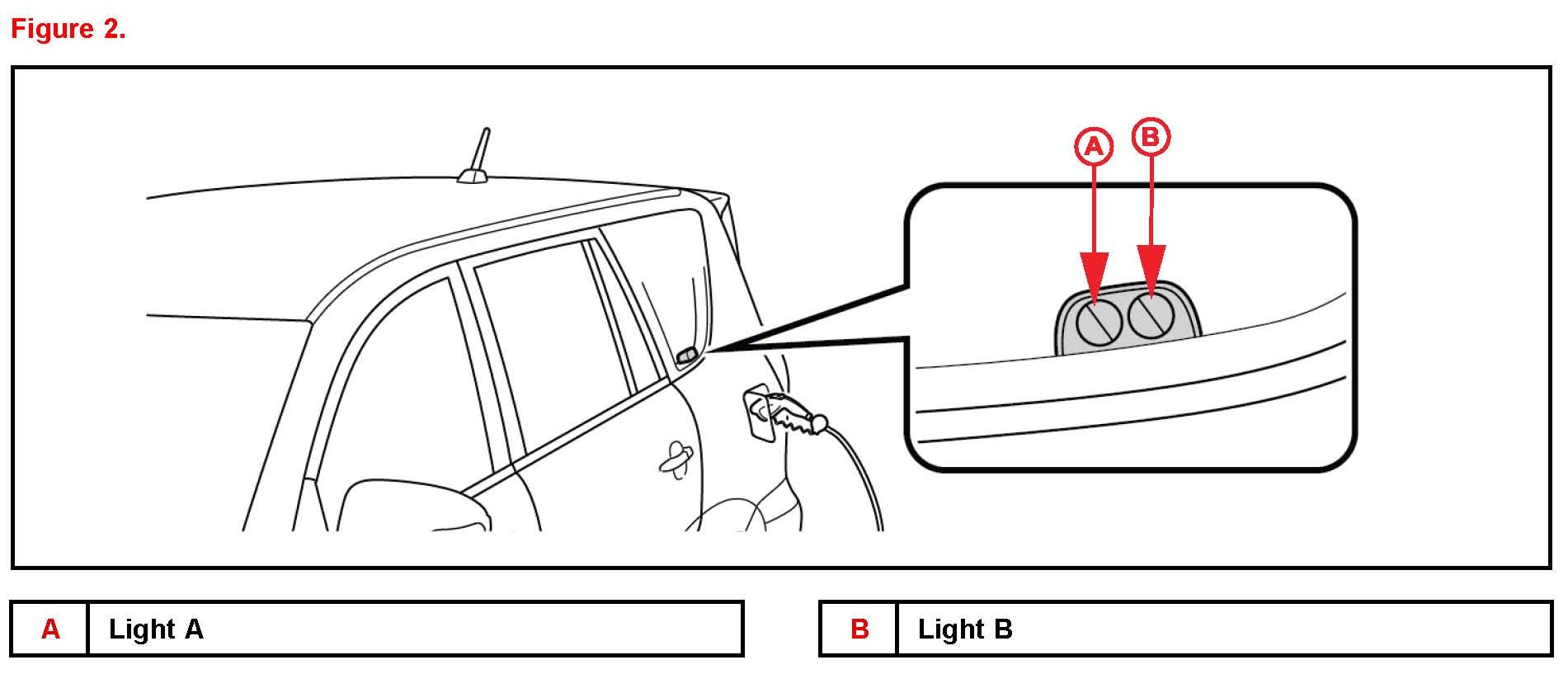 Figure 2.

A

B

| A | Light A |
|---|---|

| B | Light B |
|---|---|