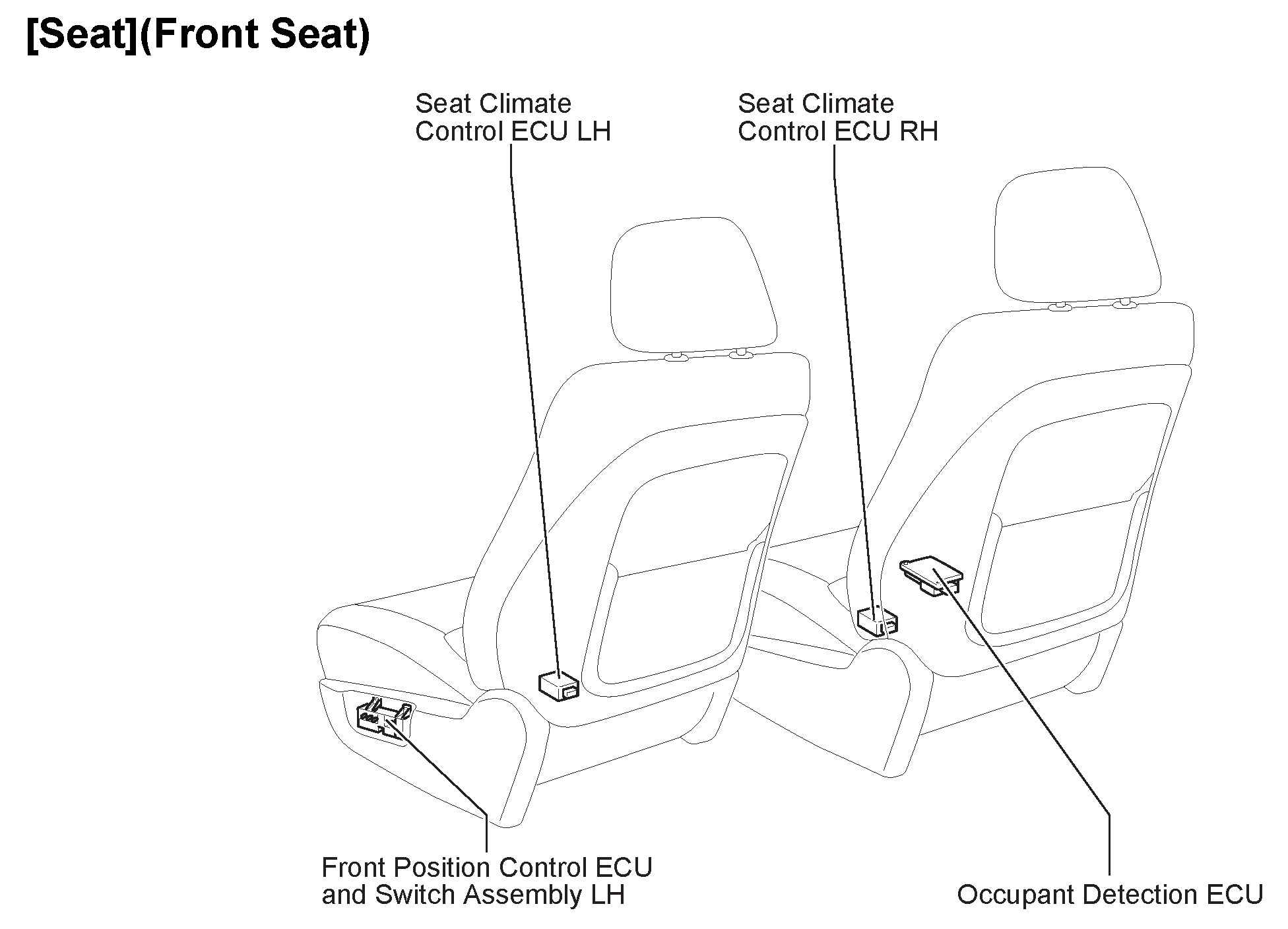 [Seat](Front Seat)

Seat Climate Control ECU LH

Seat Climate Control ECU RH

Front Position Control ECU and Switch Assembly LH

Occupant Detection ECU