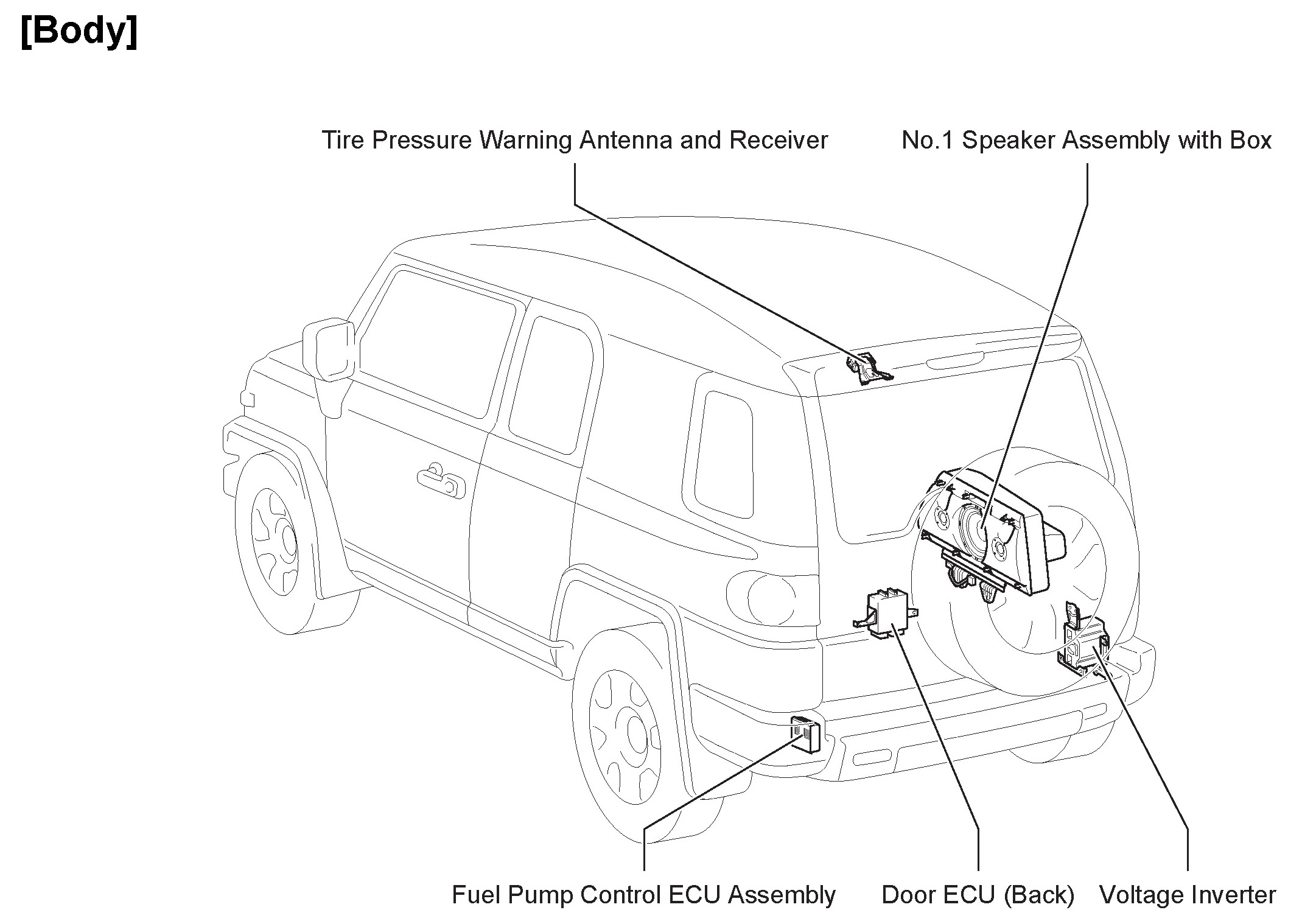 [Body]

Tire Pressure Warning Antenna and Receiver

No.1 Speaker Assembly with Box

Fuel Pump Control ECU Assembly

Door ECU (Back)

Voltage Inverter