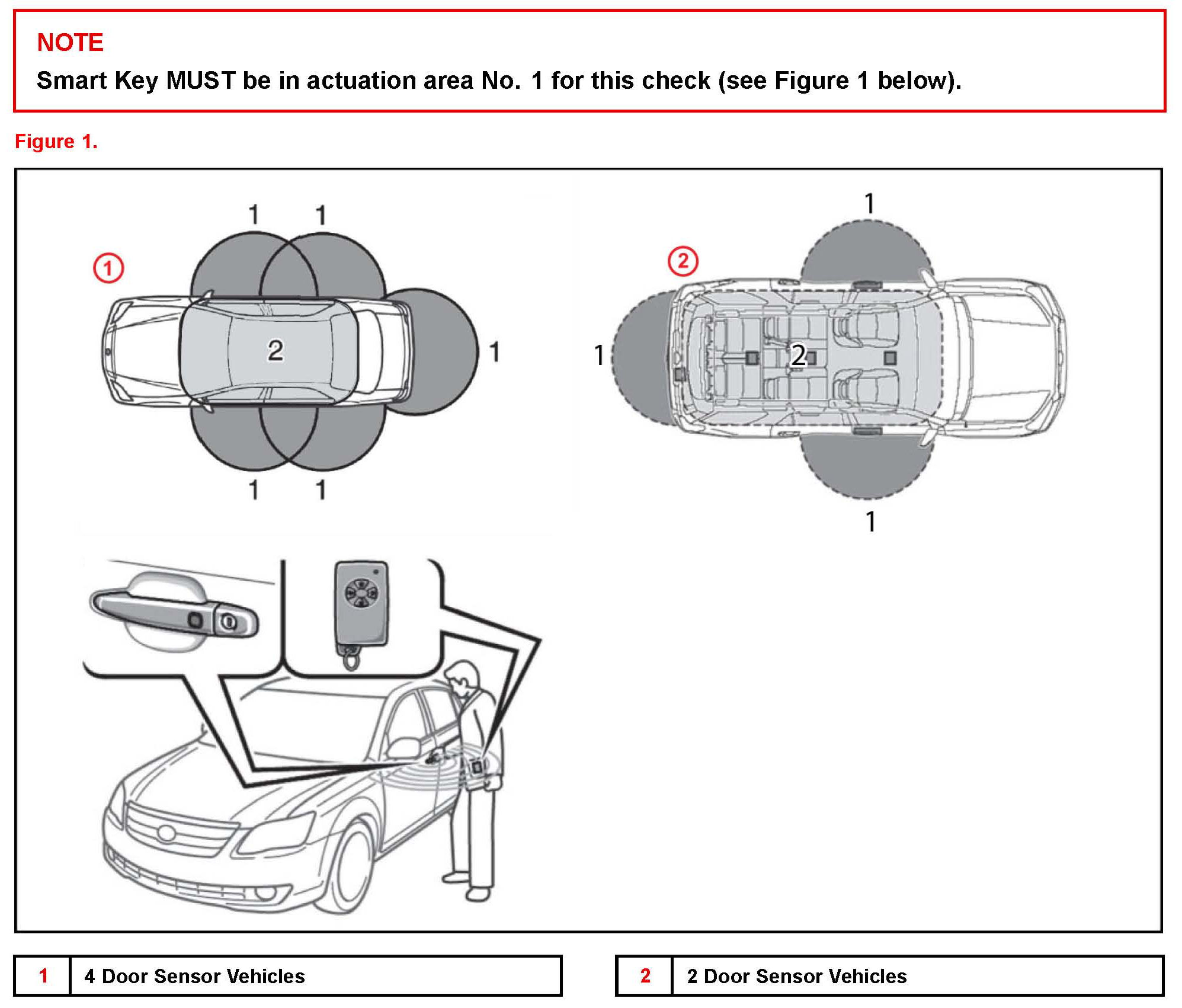 NOTE

Smart Key MUST be in actuation area No. 1 for this check (see Figure 1 below).

Figure 1.

1 1

①

2

1

1 1

1

②

1

2

1

| 1 | 4 Door Sensor Vehicles |
|---|---|

| 2 | 2 Door Sensor Vehicles |
|---|---|