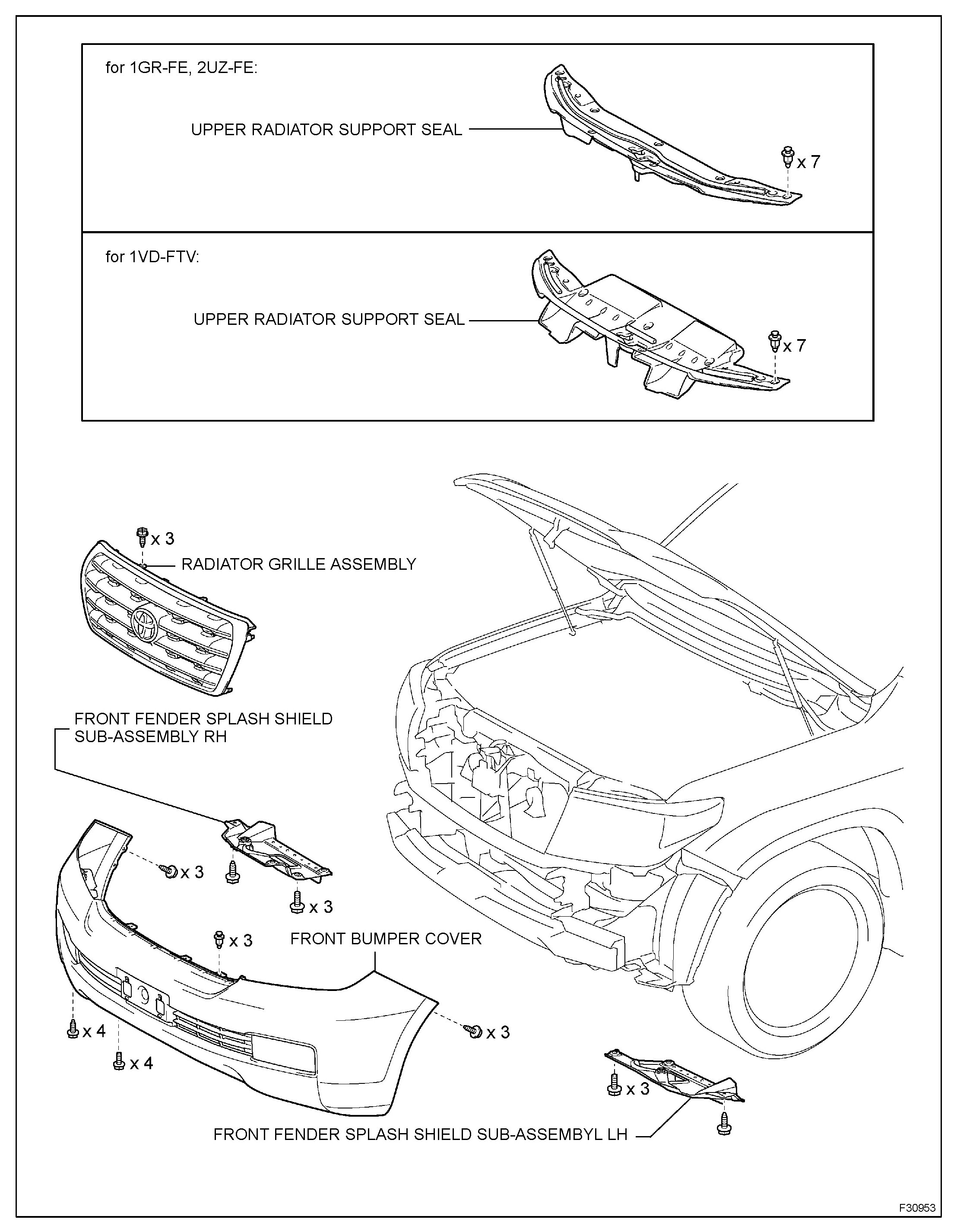 for 1GR-FE, 2UZ-FE:

UPPER RADIATOR SUPPORT SEAL

x 7

for 1VD-FTV:

UPPER RADIATOR SUPPORT SEAL

x 7

x 3

RADIATOR GRILLE ASSEMBLY

FRONT FENDER SPLASH SHIELD SUB-ASSEMBLY RH

x 3

x 3

x 3

FRONT BUMPER COVER

x 4

x 4

x 3

x 3

FRONT FENDER SPLASH SHIELD SUB-ASSEMBYL LH

F30953