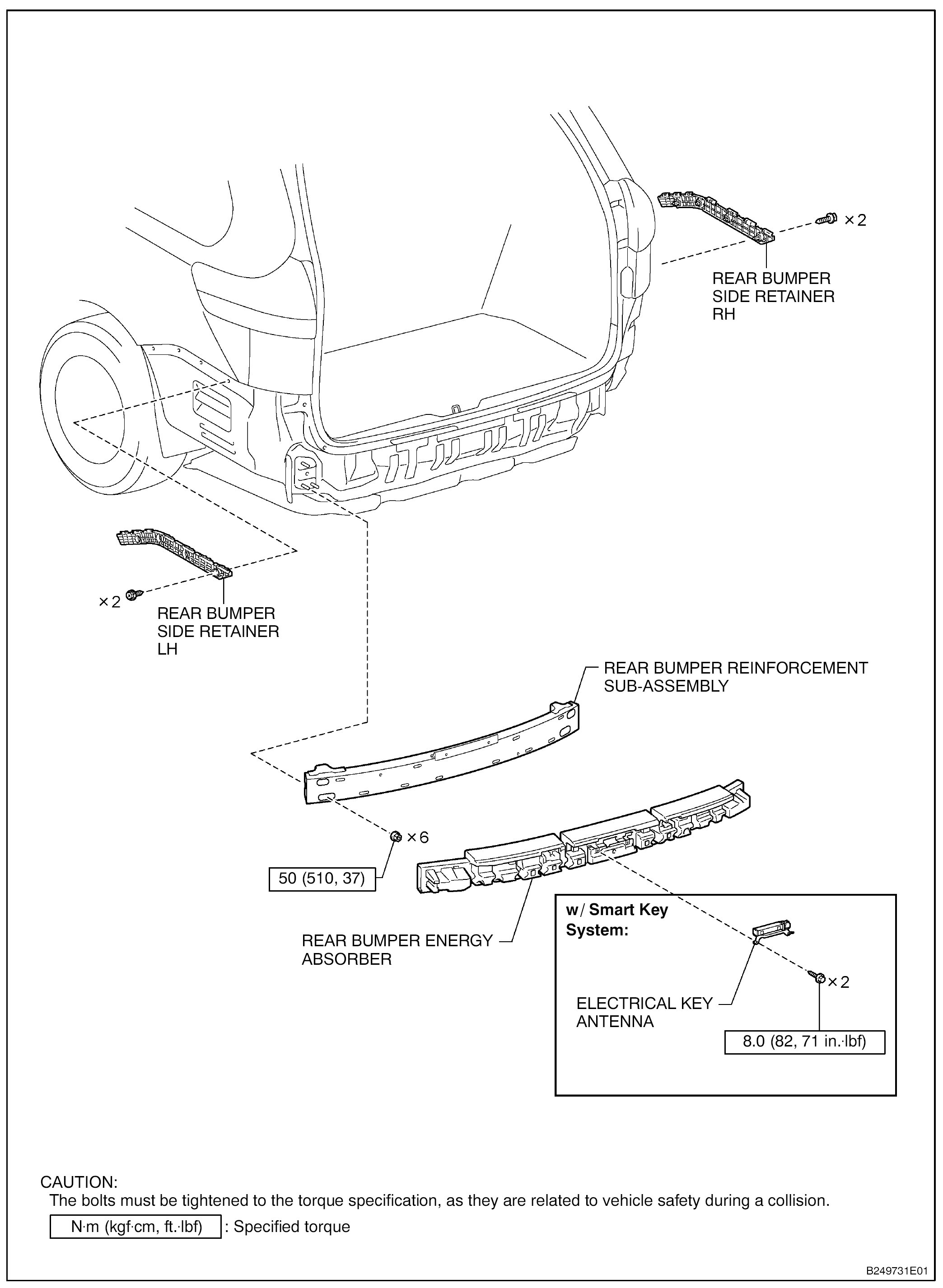 ×2

REAR BUMPER SIDE RETAINER RH

×2

REAR BUMPER SIDE RETAINER LH

REAR BUMPER REINFORCEMENT SUB-ASSEMBLY

×6

50 (510, 37)

REAR BUMPER ENERGY ABSORBER

w/ Smart Key System:

×2

ELECTRICAL KEY ANTENNA

8.0 (82, 71 in.·lbf)

CAUTION:
The bolts must be tightened to the torque specification, as they are related to vehicle safety during a collision.

N·m (kgf·cm, ft.·lbf) : Specified torque

B249731E01