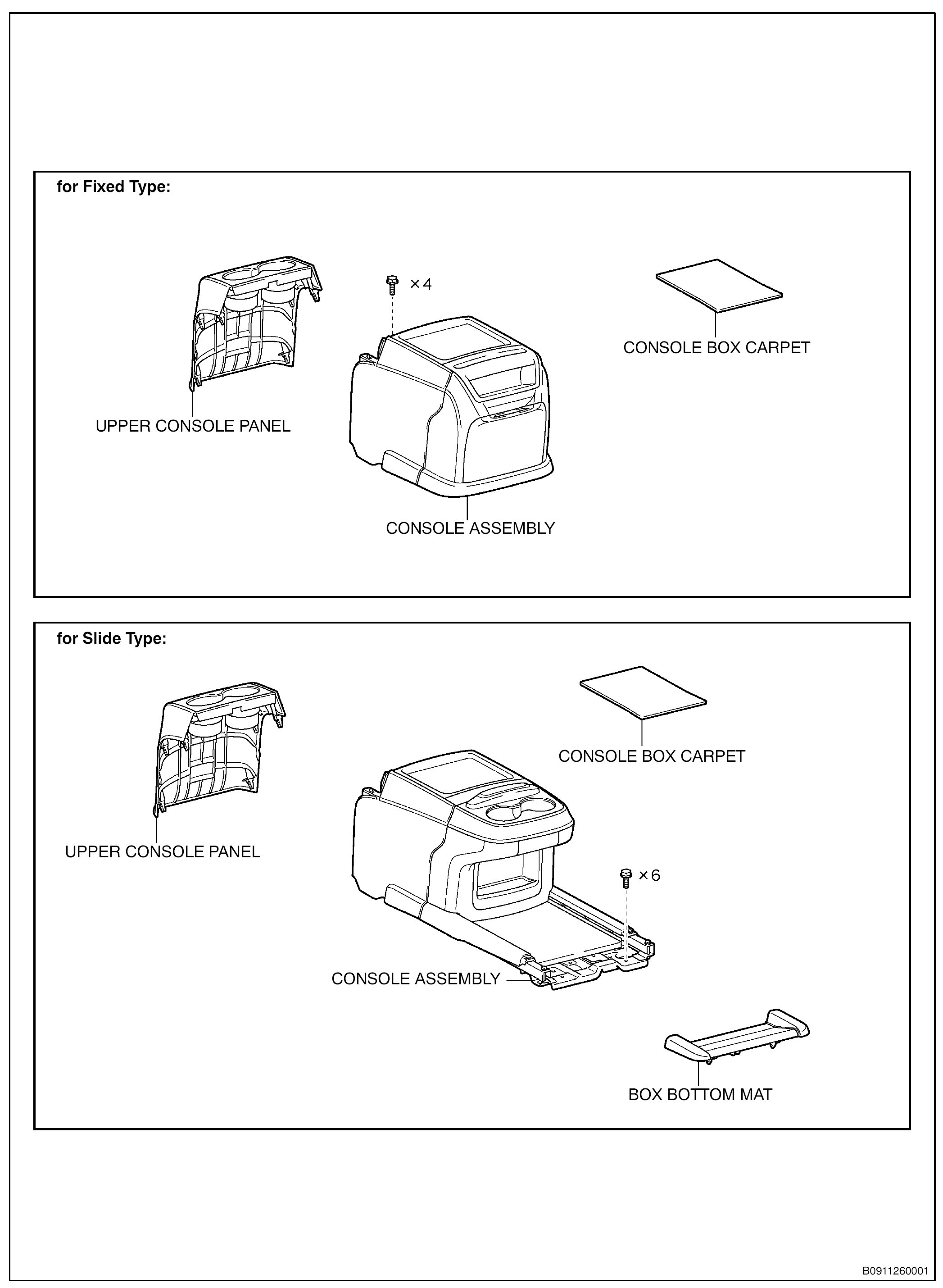 for Fixed Type:

×4

CONSOLE BOX CARPET

UPPER CONSOLE PANEL

CONSOLE ASSEMBLY

for Slide Type:

CONSOLE BOX CARPET

UPPER CONSOLE PANEL

×6

CONSOLE ASSEMBLY

BOX BOTTOM MAT

B0911260001