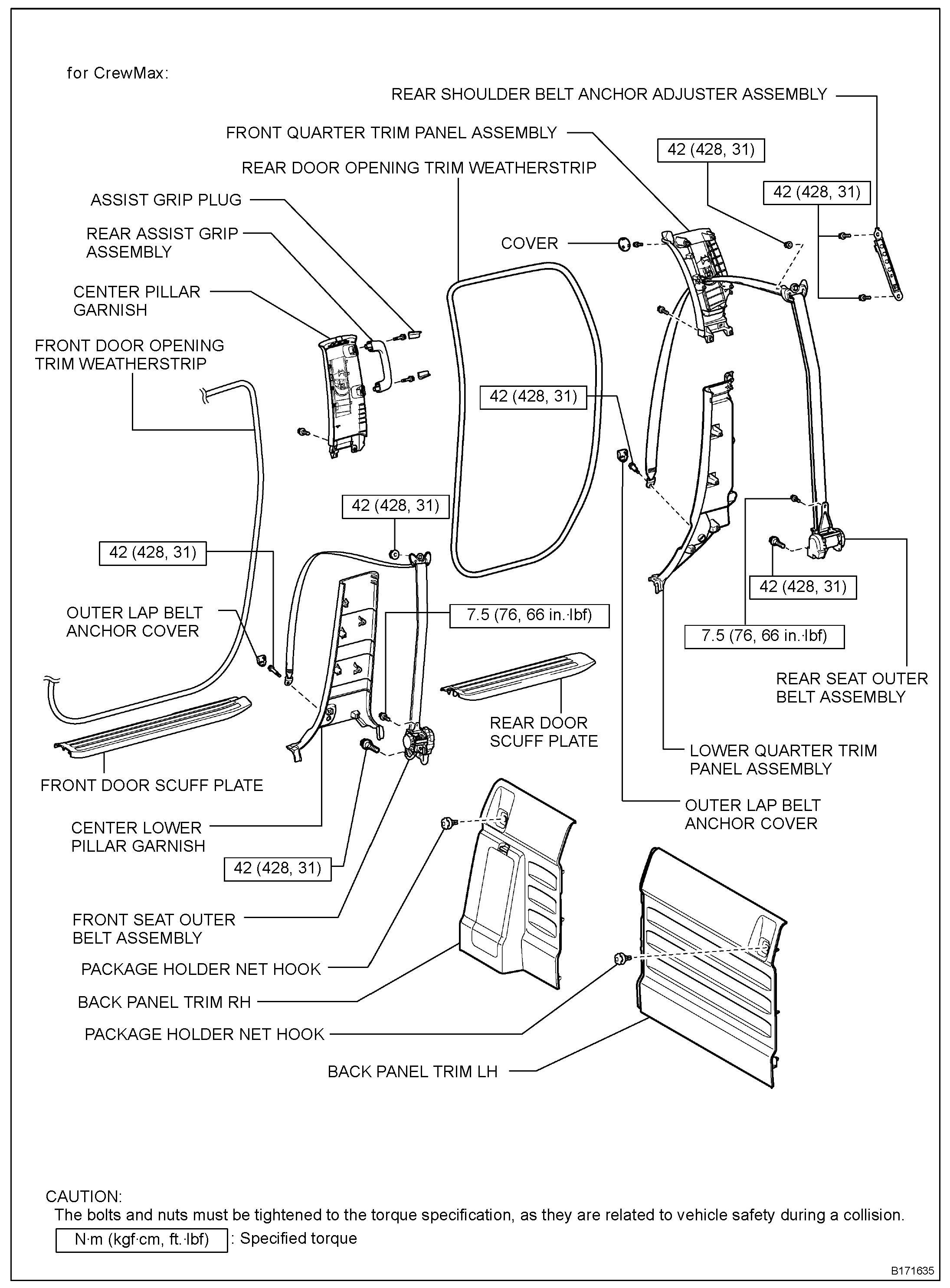 for CrewMax:

REAR SHOULDER BELT ANCHOR ADJUSTER ASSEMBLY

FRONT QUARTER TRIM PANEL ASSEMBLY

42 (428, 31)

REAR DOOR OPENING TRIM WEATHERSTRIP

42 (428, 31)

ASSIST GRIP PLUG

REAR ASSIST GRIP ASSEMBLY

COVER

CENTER PILLAR GARNISH

FRONT DOOR OPENING TRIM WEATHERSTRIP

42 (428, 31)

42 (428, 31)

42 (428, 31)

OUTER LAP BELT ANCHOR COVER

7.5 (76, 66 in.·lbf)

42 (428, 31)

7.5 (76, 66 in.·lbf)

REAR SEAT OUTER BELT ASSEMBLY

REAR DOOR SCUFF PLATE

LOWER QUARTER TRIM PANEL ASSEMBLY

FRONT DOOR SCUFF PLATE

OUTER LAP BELT ANCHOR COVER

CENTER LOWER PILLAR GARNISH

42 (428, 31)

FRONT SEAT OUTER BELT ASSEMBLY

PACKAGE HOLDER NET HOOK

BACK PANEL TRIM RH

PACKAGE HOLDER NET HOOK

BACK PANEL TRIM LH

CAUTION:
The bolts and nuts must be tightened to the torque specification, as they are related to vehicle safety during a collision.

N·m (kgf·cm, ft.·lbf) : Specified torque

B171635