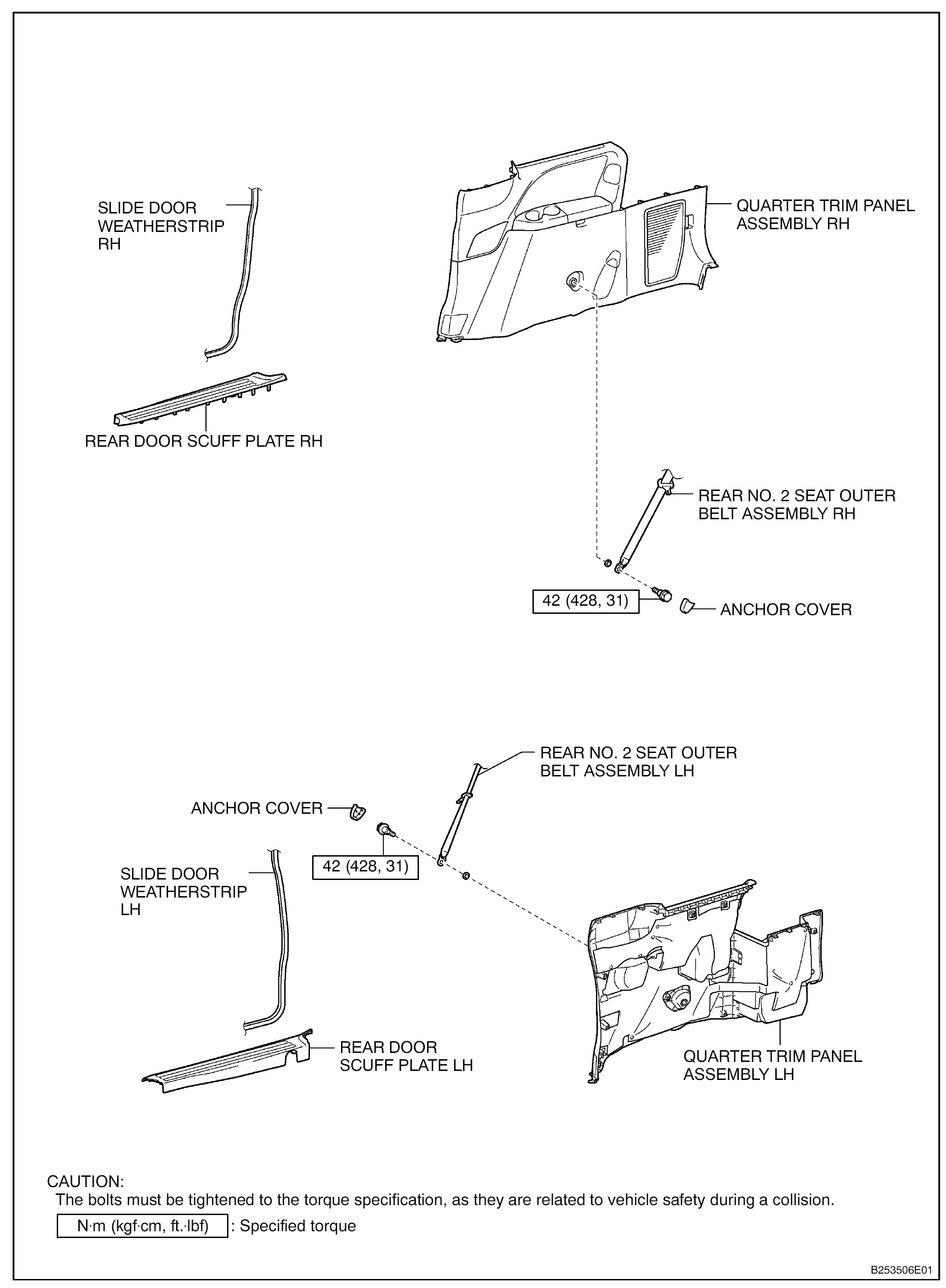 SLIDE DOOR WEATHERSTRIP RH

QUARTER TRIM PANEL ASSEMBLY RH

REAR DOOR SCUFF PLATE RH

REAR NO. 2 SEAT OUTER BELT ASSEMBLY RH

42 (428, 31)

ANCHOR COVER

REAR NO. 2 SEAT OUTER BELT ASSEMBLY LH

ANCHOR COVER

42 (428, 31)

SLIDE DOOR WEATHERSTRIP LH

REAR DOOR SCUFF PLATE LH

QUARTER TRIM PANEL ASSEMBLY LH

CAUTION:
The bolts must be tightened to the torque specification, as they are related to vehicle safety during a collision.

N·m (kgf·cm, ft.·lbf) : Specified torque

B253506E01