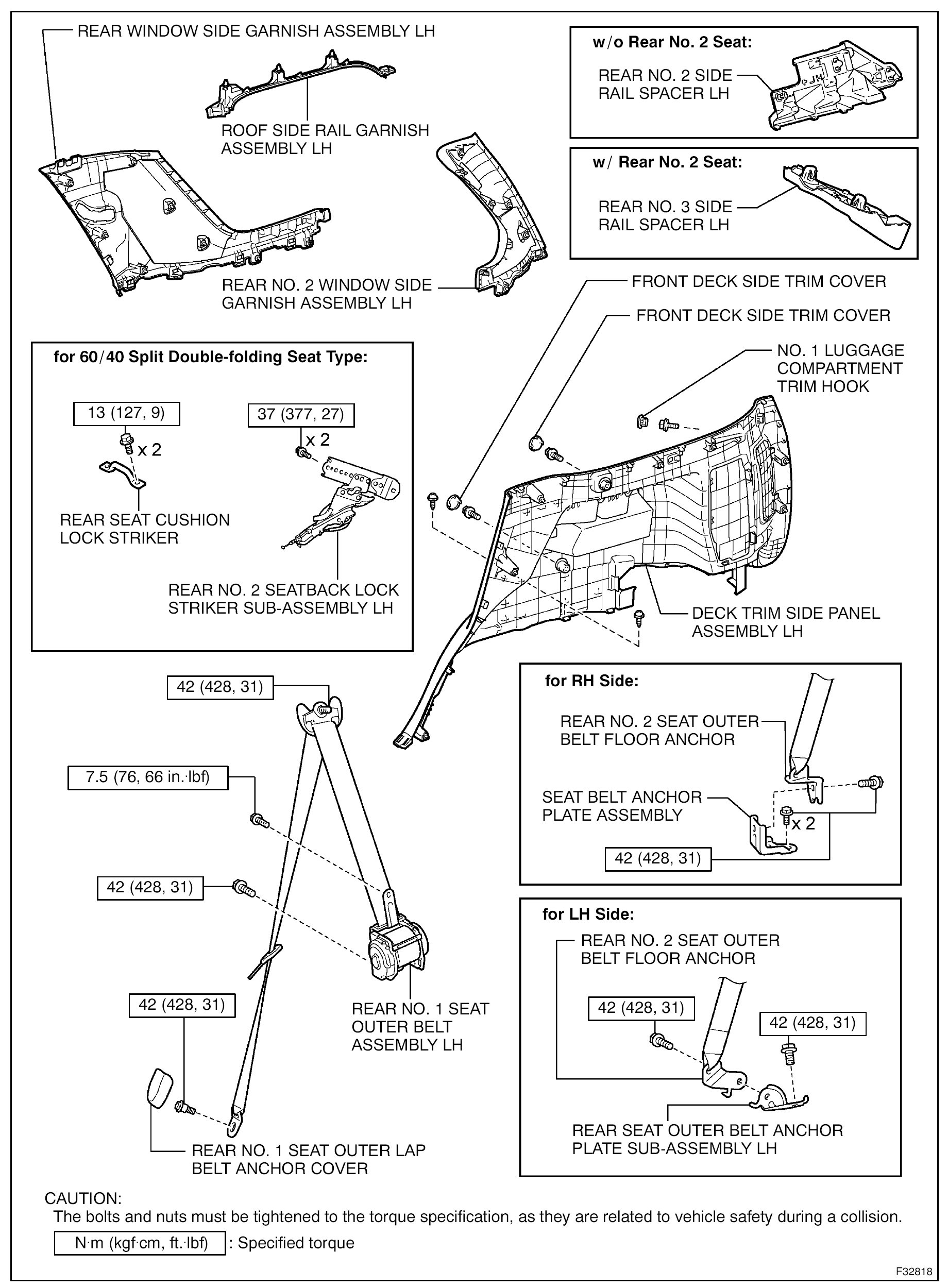 REAR WINDOW SIDE GARNISH ASSEMBLY LH

ROOF SIDE RAIL GARNISH ASSEMBLY LH

REAR NO. 2 WINDOW SIDE GARNISH ASSEMBLY LH

w/o Rear No. 2 Seat:

REAR NO. 2 SIDE RAIL SPACER LH

w/ Rear No. 2 Seat:

REAR NO. 3 SIDE RAIL SPACER LH

FRONT DECK SIDE TRIM COVER

FRONT DECK SIDE TRIM COVER

NO. 1 LUGGAGE COMPARTMENT TRIM HOOK

for 60/40 Split Double-folding Seat Type:

13 (127, 9)

x 2

37 (377, 27)

x 2

REAR SEAT CUSHION LOCK STRIKER

REAR NO. 2 SEATBACK LOCK STRIKER SUB-ASSEMBLY LH

DECK TRIM SIDE PANEL ASSEMBLY LH

42 (428, 31)

7.5 (76, 66 in.·lbf)

42 (428, 31)

42 (428, 31)

REAR NO. 1 SEAT OUTER BELT ASSEMBLY LH

REAR NO. 1 SEAT OUTER LAP BELT ANCHOR COVER

for RH Side:

REAR NO. 2 SEAT OUTER BELT FLOOR ANCHOR

SEAT BELT ANCHOR PLATE ASSEMBLY

x 2

42 (428, 31)

for LH Side:

REAR NO. 2 SEAT OUTER BELT FLOOR ANCHOR

42 (428, 31)

42 (428, 31)

REAR SEAT OUTER BELT ANCHOR PLATE SUB-ASSEMBLY LH

CAUTION:
The bolts and nuts must be tightened to the torque specification, as they are related to vehicle safety during a collision.

N·m (kgf·cm, ft.·lbf) : Specified torque

F32818