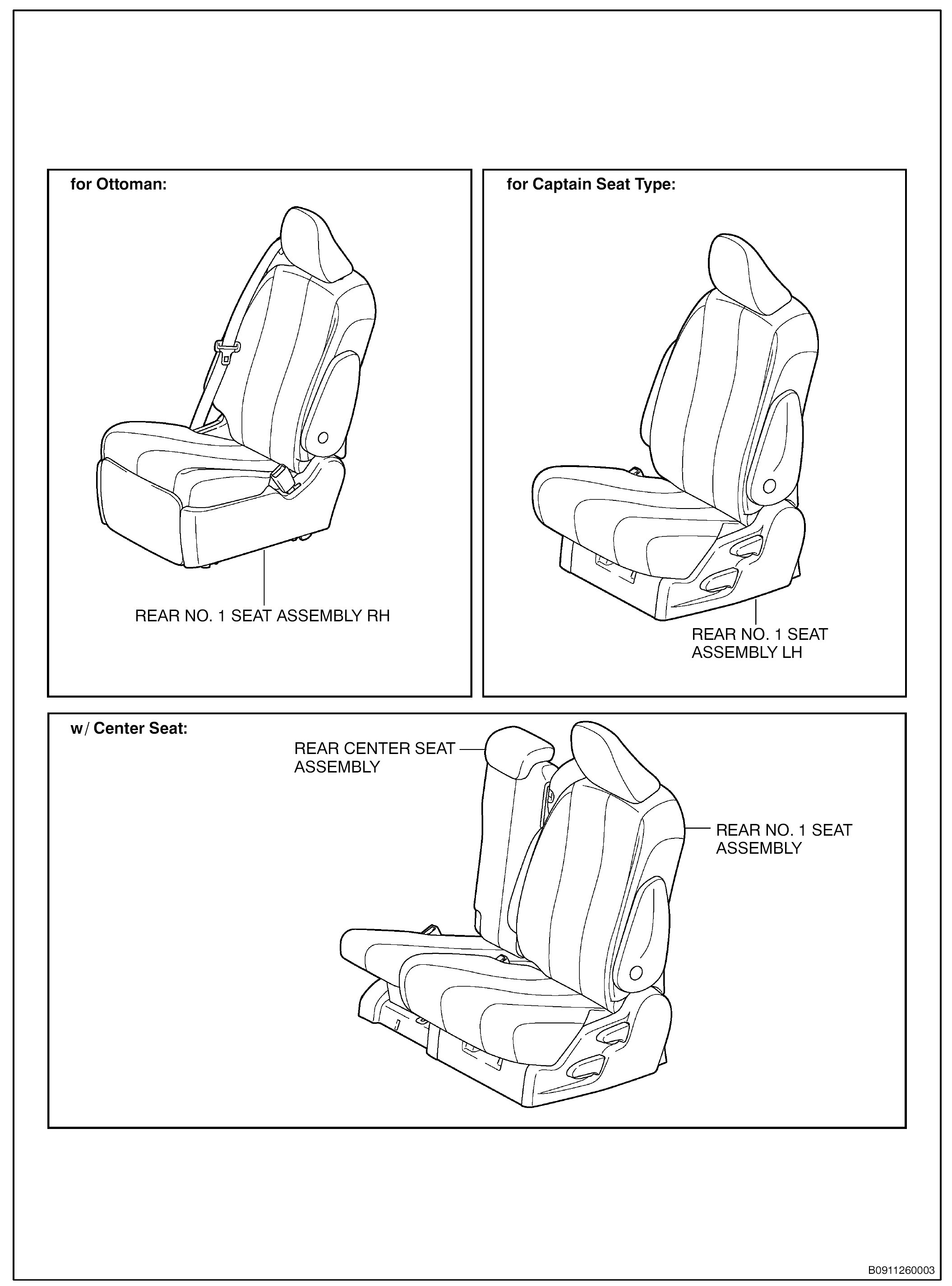 for Ottoman:

REAR NO. 1 SEAT ASSEMBLY RH

for Captain Seat Type:

REAR NO. 1 SEAT ASSEMBLY LH

w/ Center Seat:

REAR CENTER SEAT ASSEMBLY

REAR NO. 1 SEAT ASSEMBLY

B0911260003