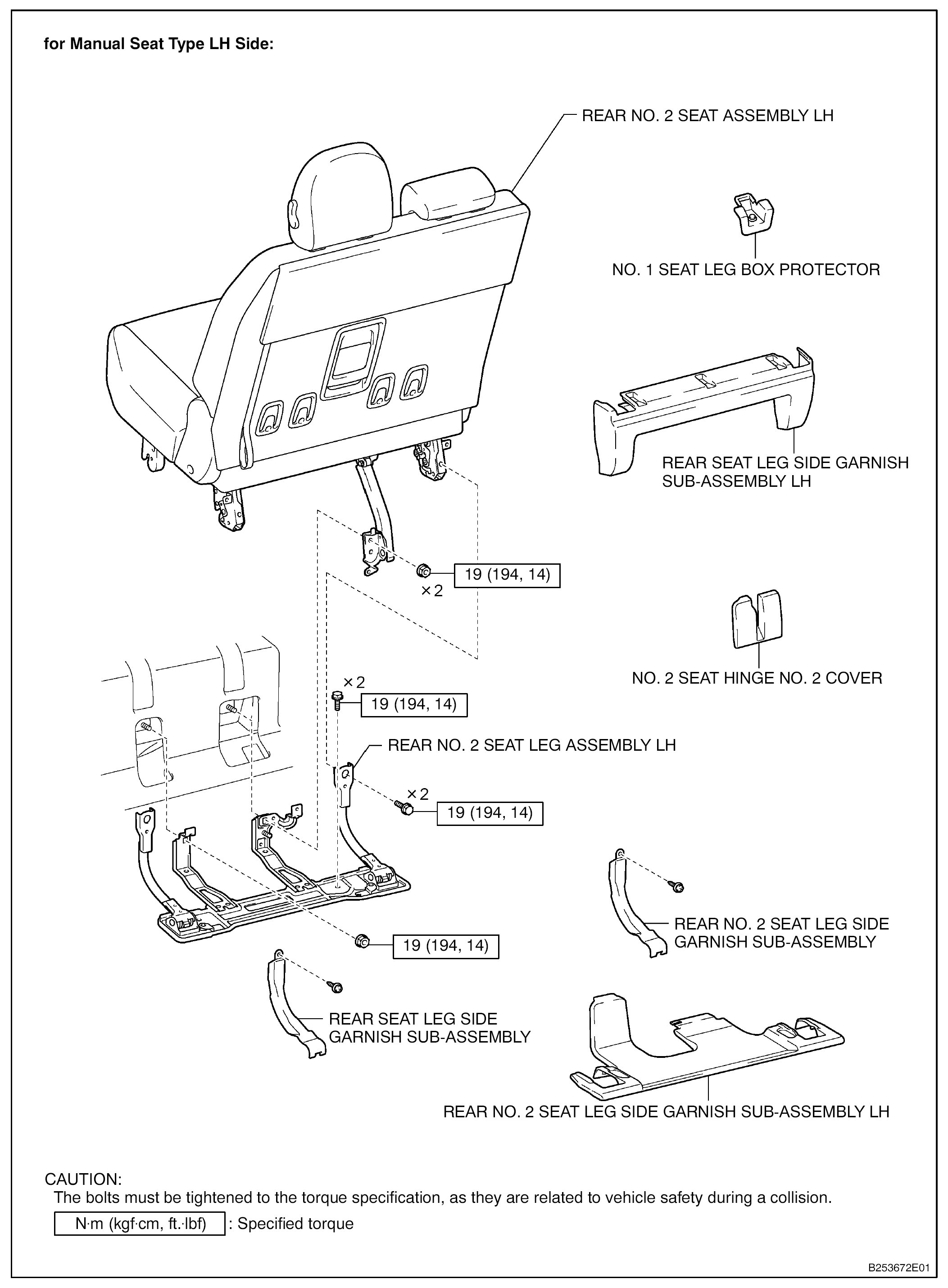 for Manual Seat Type LH Side:

REAR NO. 2 SEAT ASSEMBLY LH

NO. 1 SEAT LEG BOX PROTECTOR

REAR SEAT LEG SIDE GARNISH SUB-ASSEMBLY LH

19 (194, 14)

×2

NO. 2 SEAT HINGE NO. 2 COVER

×2

19 (194, 14)

REAR NO. 2 SEAT LEG ASSEMBLY LH

×2

19 (194, 14)

REAR NO. 2 SEAT LEG SIDE GARNISH SUB-ASSEMBLY

19 (194, 14)

REAR SEAT LEG SIDE GARNISH SUB-ASSEMBLY

REAR NO. 2 SEAT LEG SIDE GARNISH SUB-ASSEMBLY LH

CAUTION:
The bolts must be tightened to the torque specification, as they are related to vehicle safety during a collision.

N·m (kgf·cm, ft.·lbf) : Specified torque

B253672E01