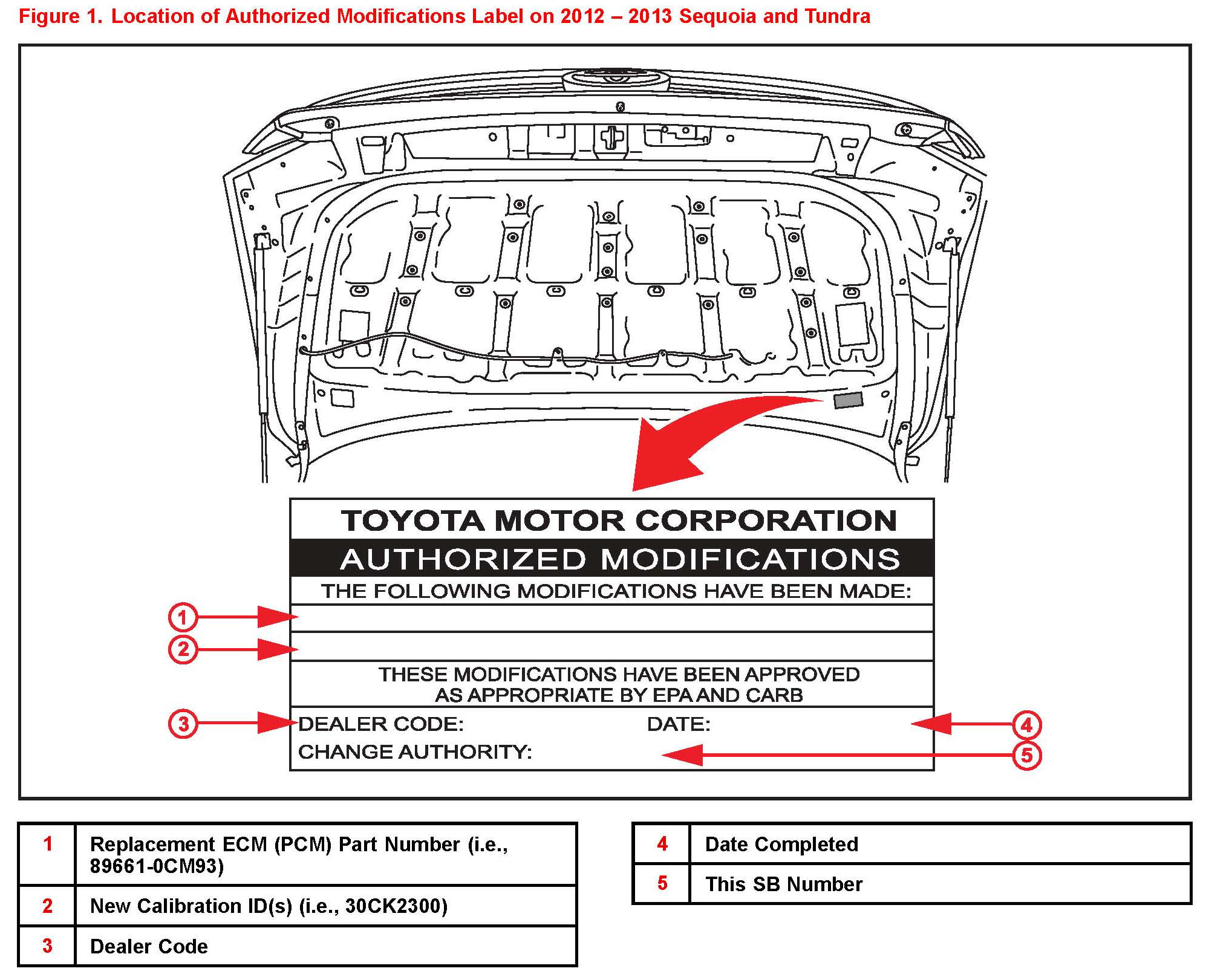 Figure 1. Location of Authorized Modifications Label on 2012 – 2013 Sequoia and Tundra

TOYOTA MOTOR CORPORATION
AUTHORIZED MODIFICATIONS
THE FOLLOWING MODIFICATIONS HAVE BEEN MADE:

1

2

THESE MODIFICATIONS HAVE BEEN APPROVED AS APPROPRIATE BY EPA AND CARB

3 DEALER CODE: DATE: 4
CHANGE AUTHORITY: 5

| 1 | Replacement ECM (PCM) Part Number (i.e., 89661-0CM93) |
|---|---|
| 2 | New Calibration ID(s) (i.e., 30CK2300) |
| 3 | Dealer Code |

| 4 | Date Completed |
|---|---|
| 5 | This SB Number |