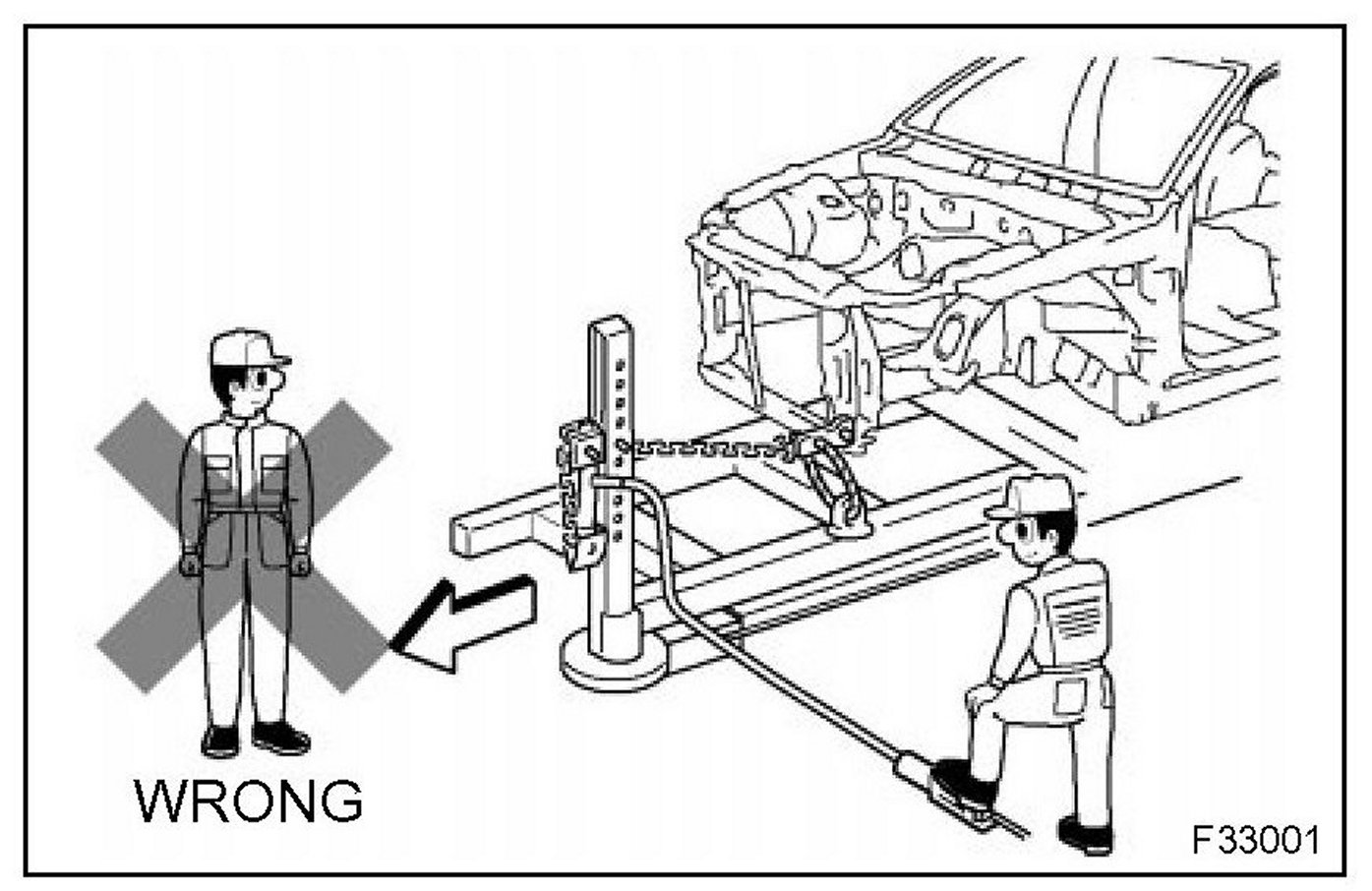 WRONG

F33001