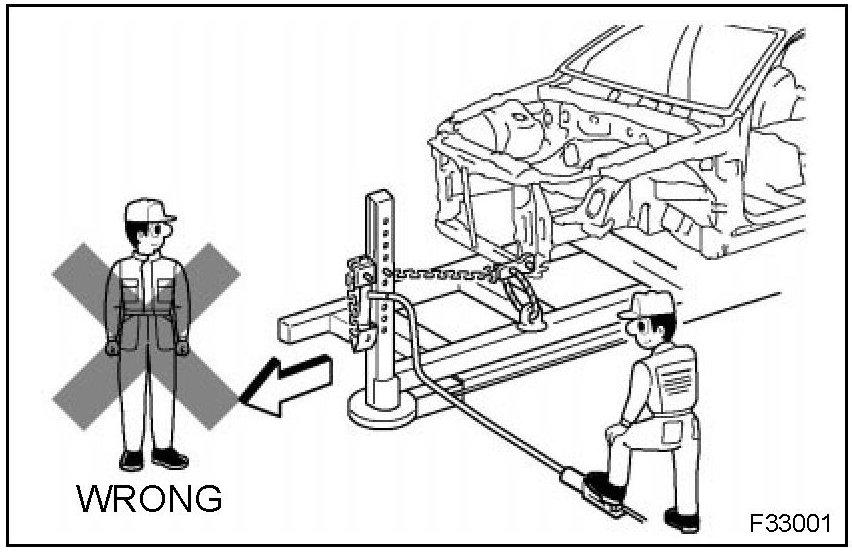 WRONG

F33001