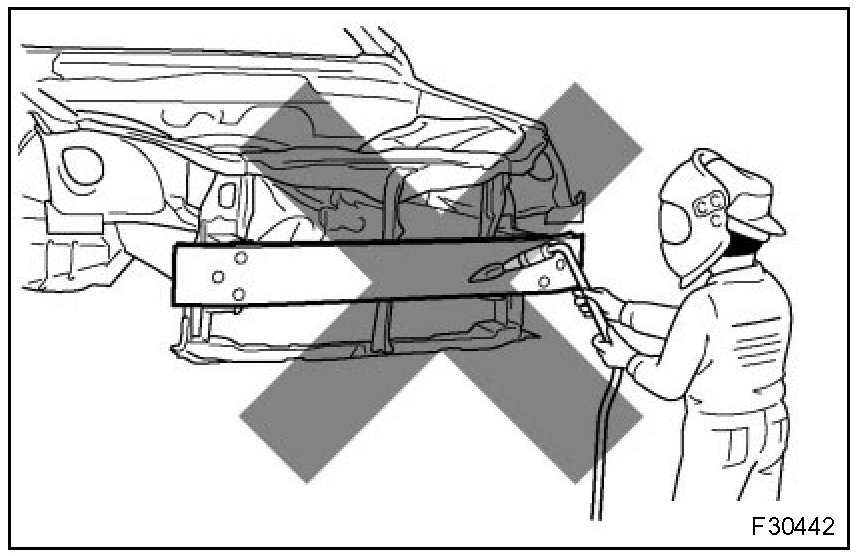 F30442