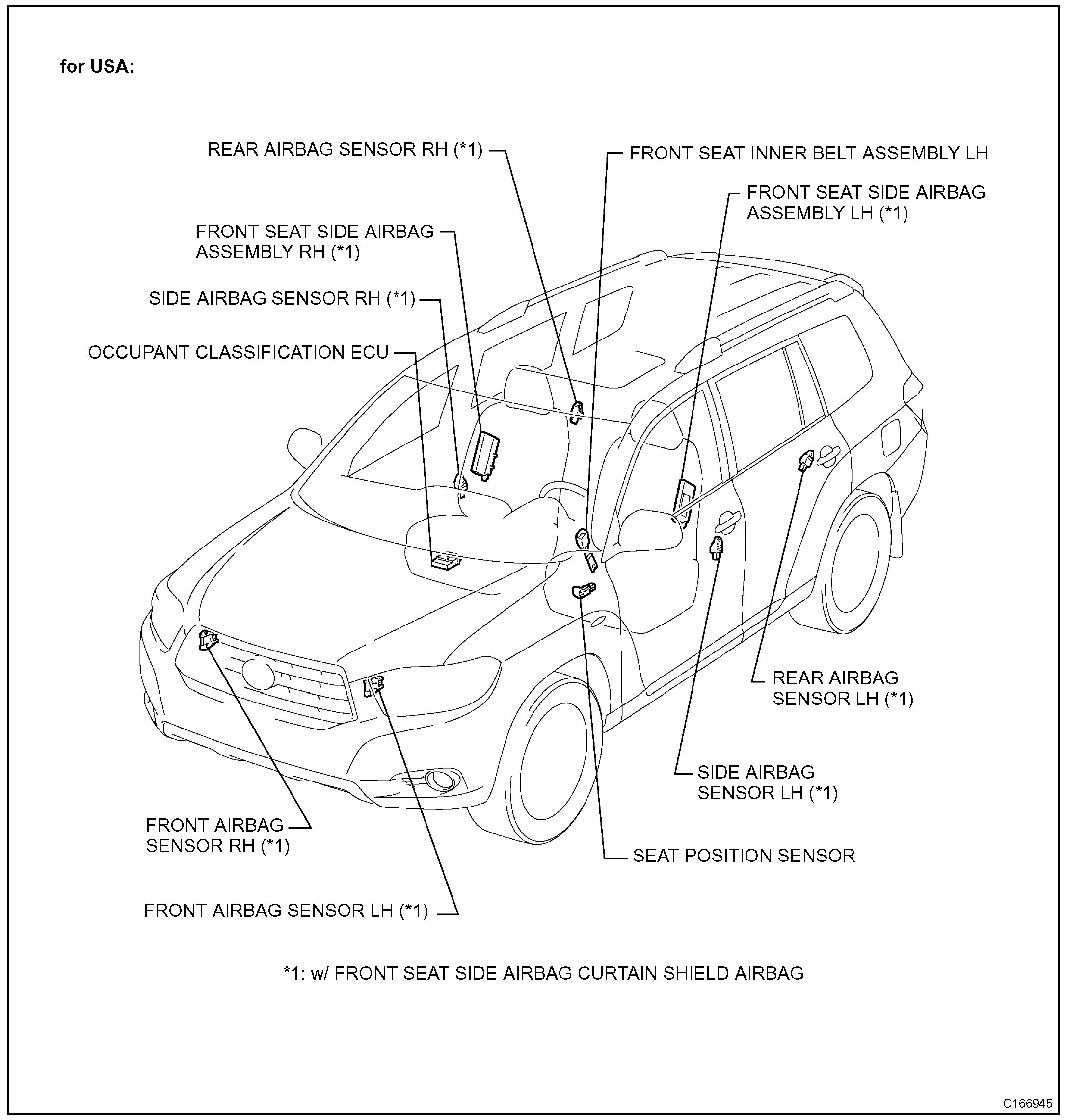 for USA:

REAR AIRBAG SENSOR RH (*1)

FRONT SEAT INNER BELT ASSEMBLY LH

FRONT SEAT SIDE AIRBAG ASSEMBLY LH (*1)

FRONT SEAT SIDE AIRBAG ASSEMBLY RH (*1)

SIDE AIRBAG SENSOR RH (*1)

OCCUPANT CLASSIFICATION ECU

REAR AIRBAG SENSOR LH (*1)

SIDE AIRBAG SENSOR LH (*1)

FRONT AIRBAG SENSOR RH (*1)

SEAT POSITION SENSOR

FRONT AIRBAG SENSOR LH (*1)

*1: w/ FRONT SEAT SIDE AIRBAG CURTAIN SHIELD AIRBAG

C166945