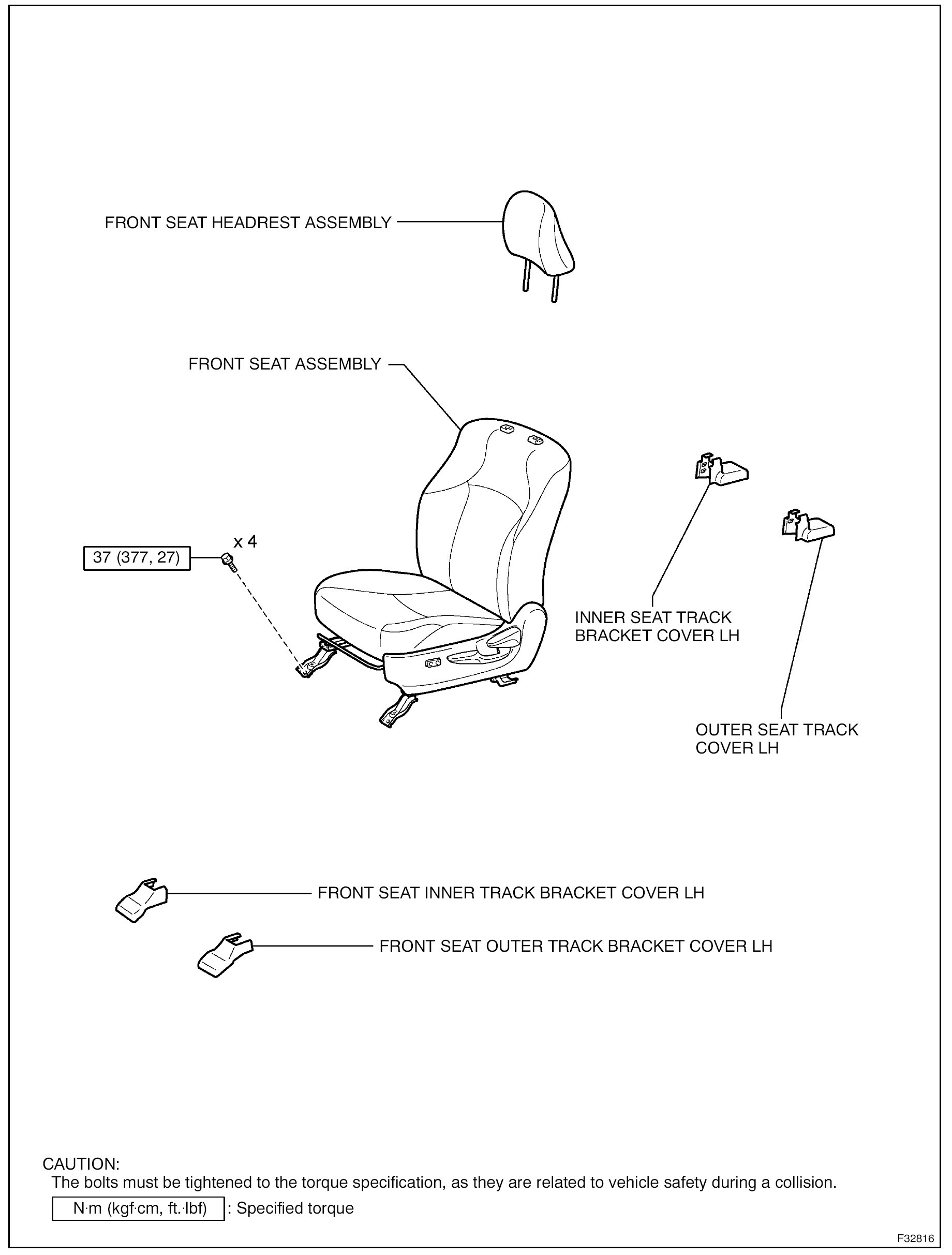 FRONT SEAT HEADREST ASSEMBLY

FRONT SEAT ASSEMBLY

x 4

37 (377, 27)

INNER SEAT TRACK BRACKET COVER LH

OUTER SEAT TRACK COVER LH

FRONT SEAT INNER TRACK BRACKET COVER LH

FRONT SEAT OUTER TRACK BRACKET COVER LH

CAUTION:
The bolts must be tightened to the torque specification, as they are related to vehicle safety during a collision.

N·m (kgf·cm, ft.·lbf) : Specified torque

F32816