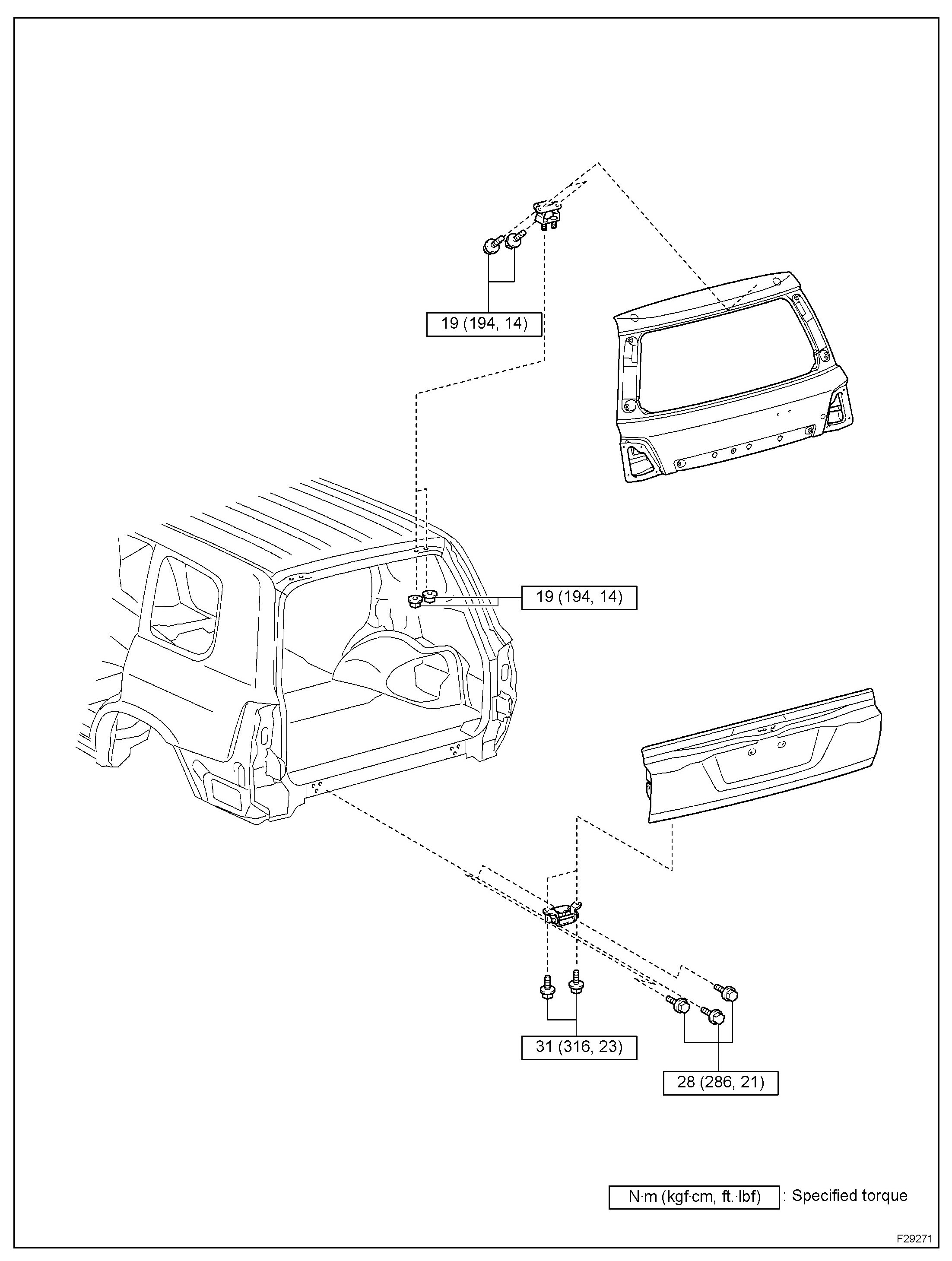 19 (194, 14)

19 (194, 14)

31 (316, 23)

28 (286, 21)

N·m (kgf·cm, ft.·lbf) : Specified torque

F29271