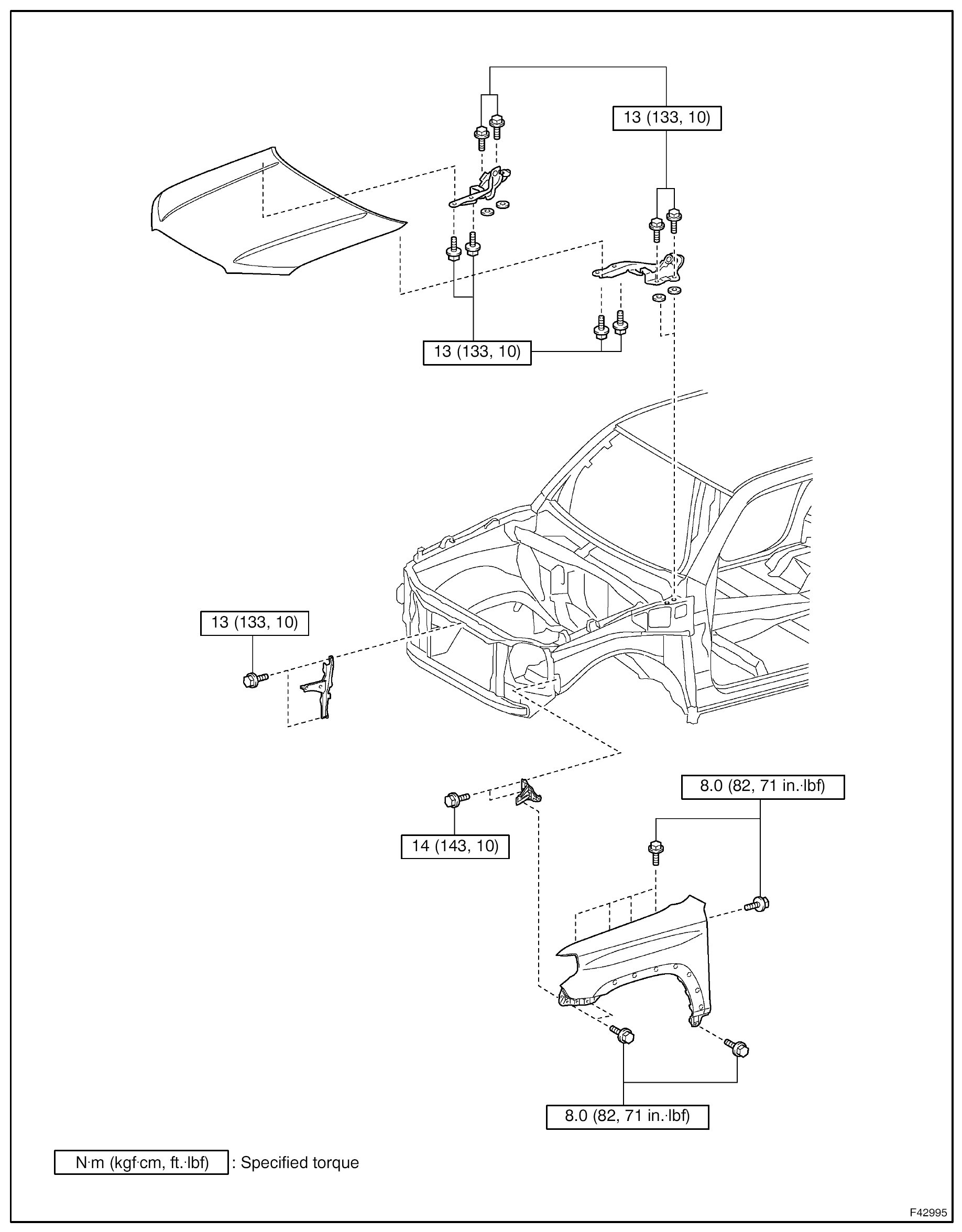 13 (133, 10)

13 (133, 10)

13 (133, 10)

8.0 (82, 71 in.·lbf)

14 (143, 10)

8.0 (82, 71 in.·lbf)

N·m (kgf·cm, ft.·lbf) : Specified torque

F42995