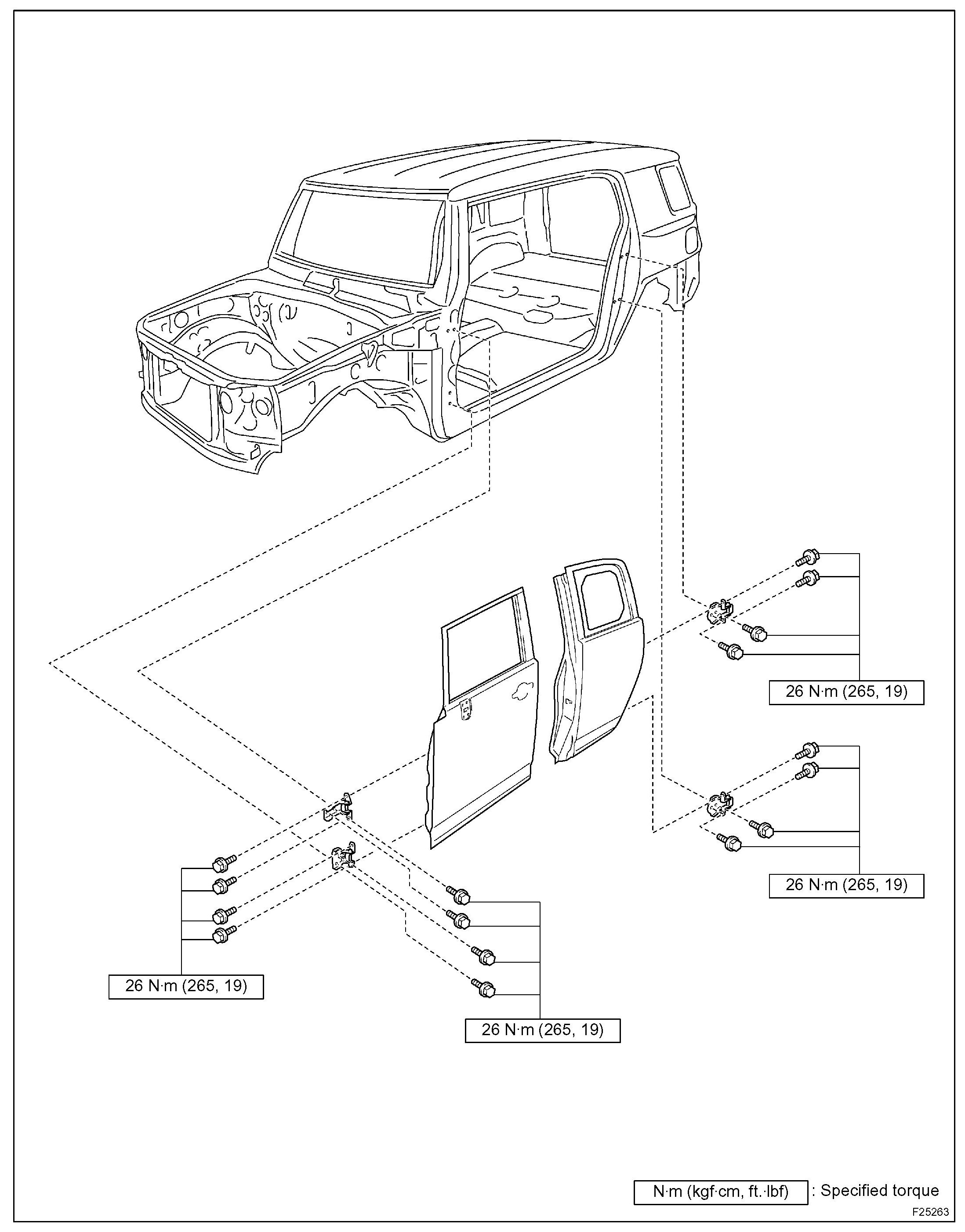 26 N·m (265, 19)

26 N·m (265, 19)

26 N·m (265, 19)

26 N·m (265, 19)

N·m (kgf·cm, ft.·lbf) : Specified torque

F25263