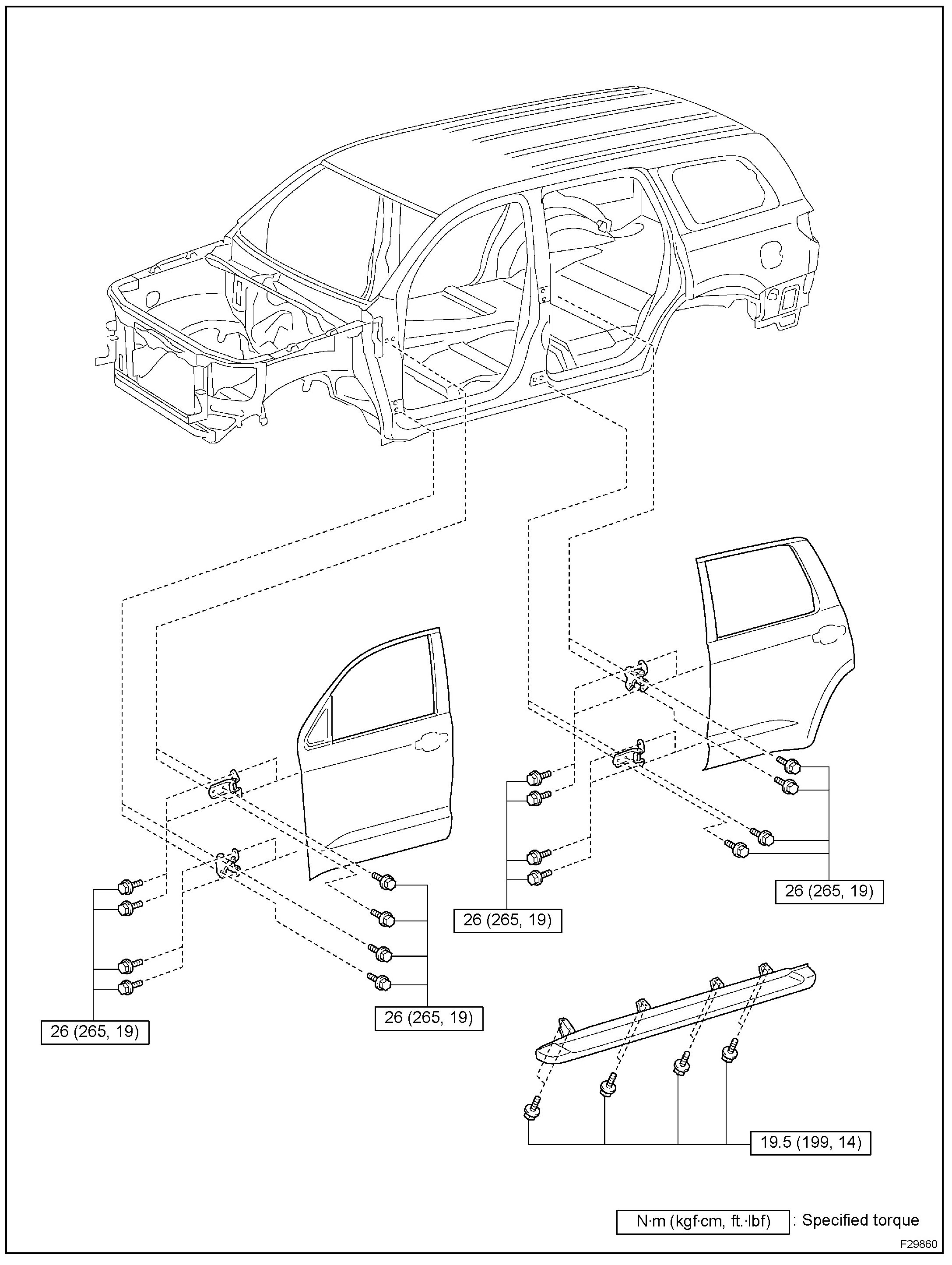 26 (265, 19)

26 (265, 19)

26 (265, 19)

26 (265, 19)

19.5 (199, 14)

N·m (kgf·cm, ft.·lbf) : Specified torque

F29860