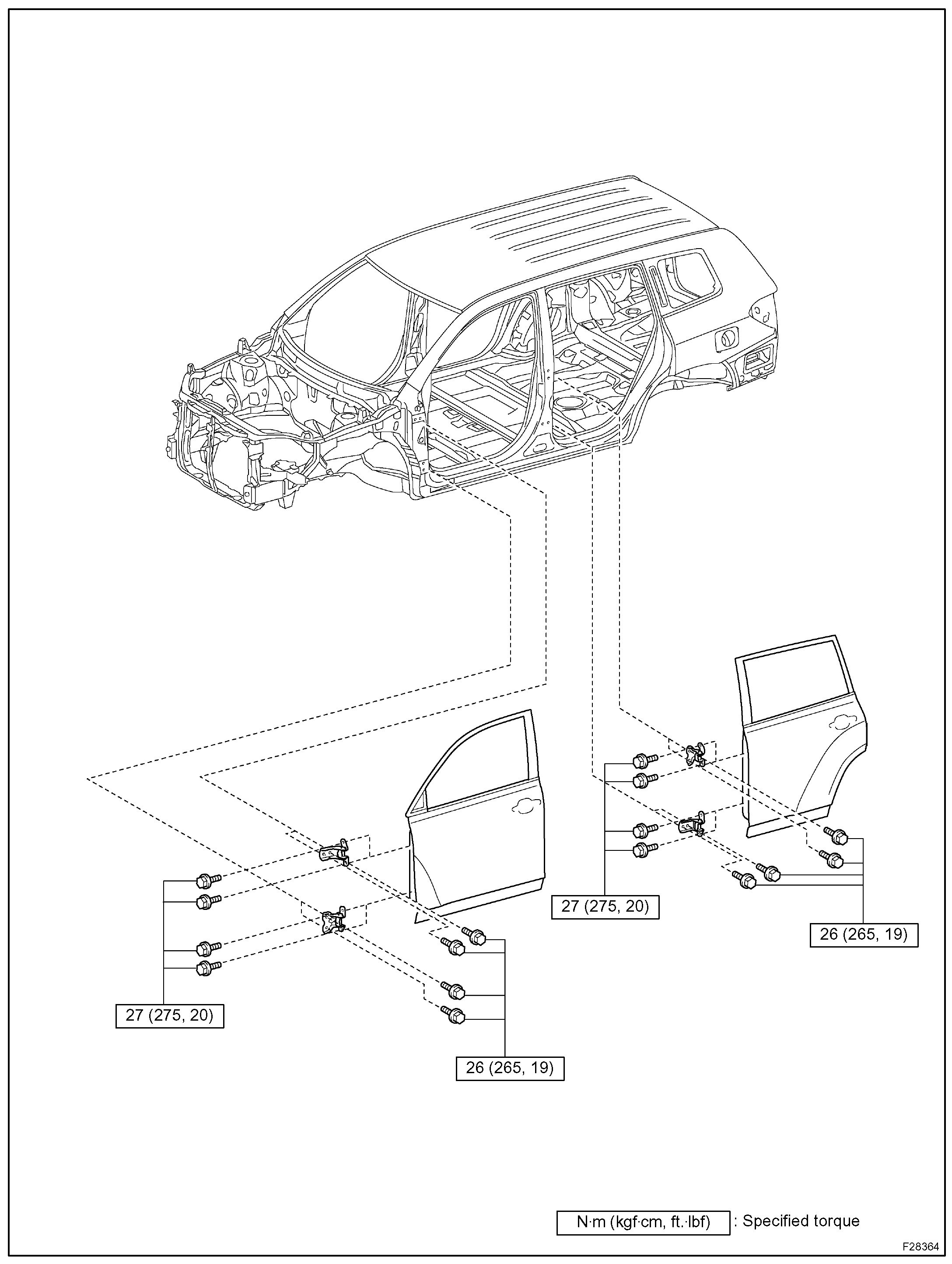 27 (275, 20)

26 (265, 19)

27 (275, 20)

26 (265, 19)

N·m (kgf·cm, ft.·lbf) : Specified torque

F28364