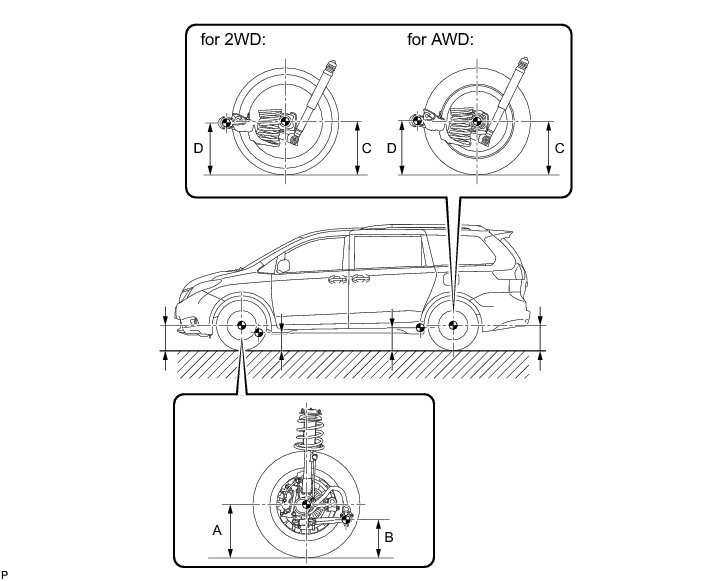 for 2WD:

for AWD:

D

C

D

C

A

B

P