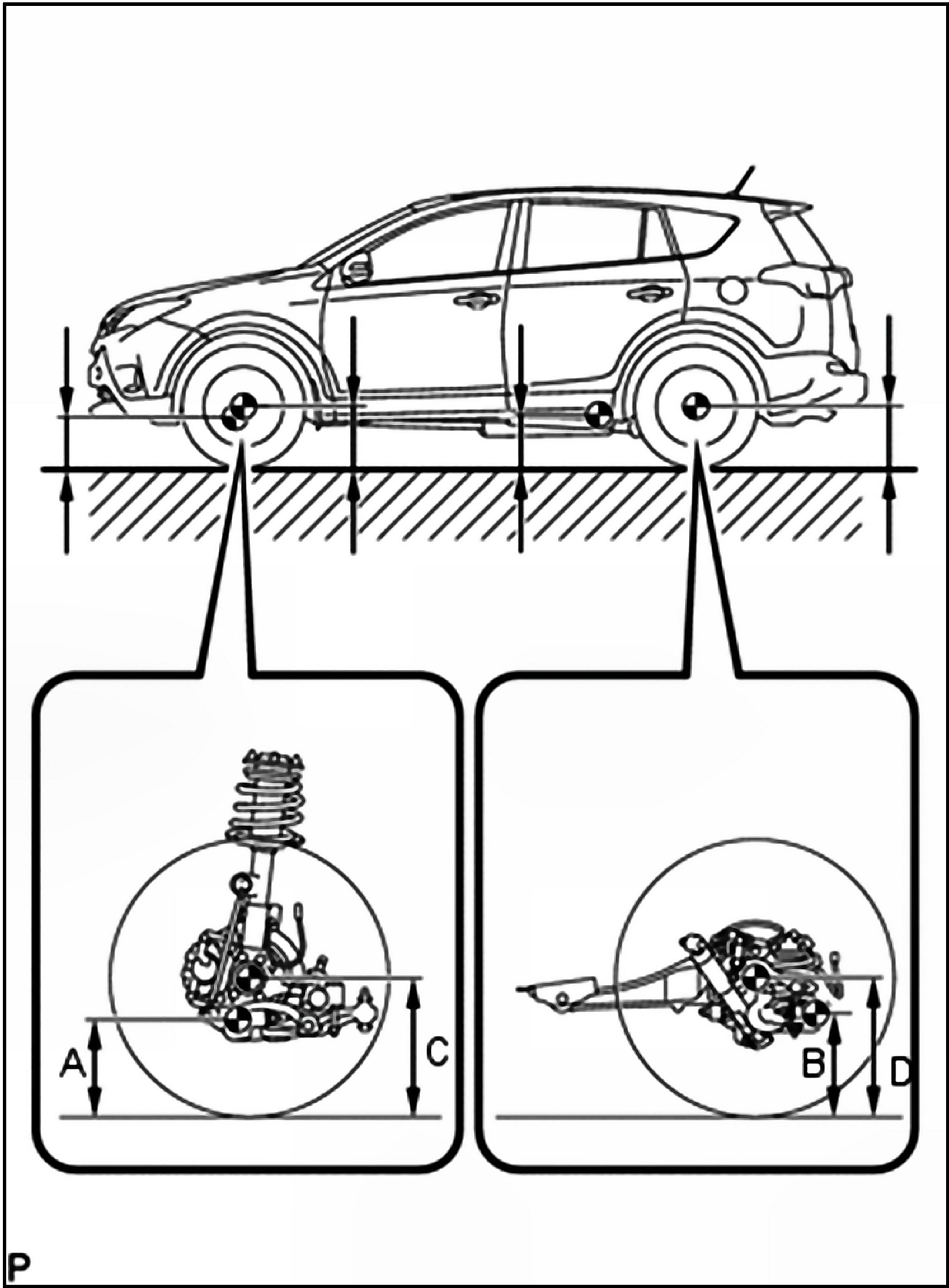 A
C
B
D
P