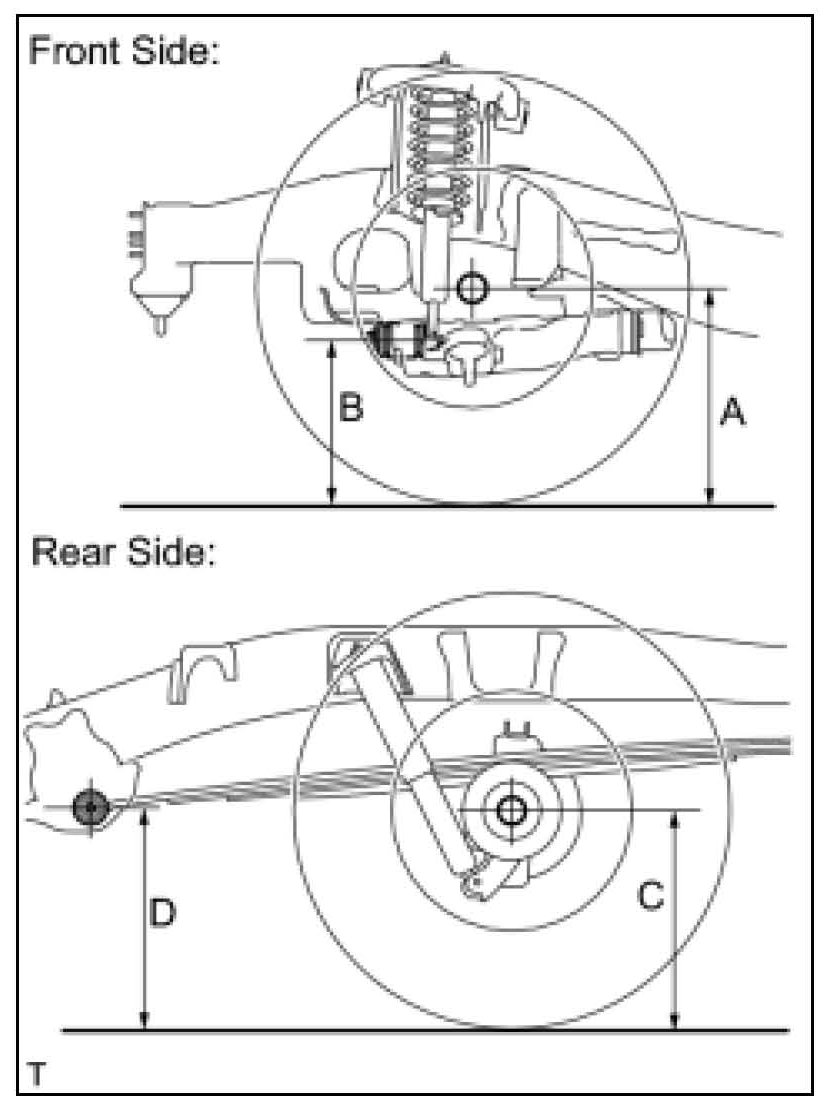 Front Side:

B

A

Rear Side:

D

C

T