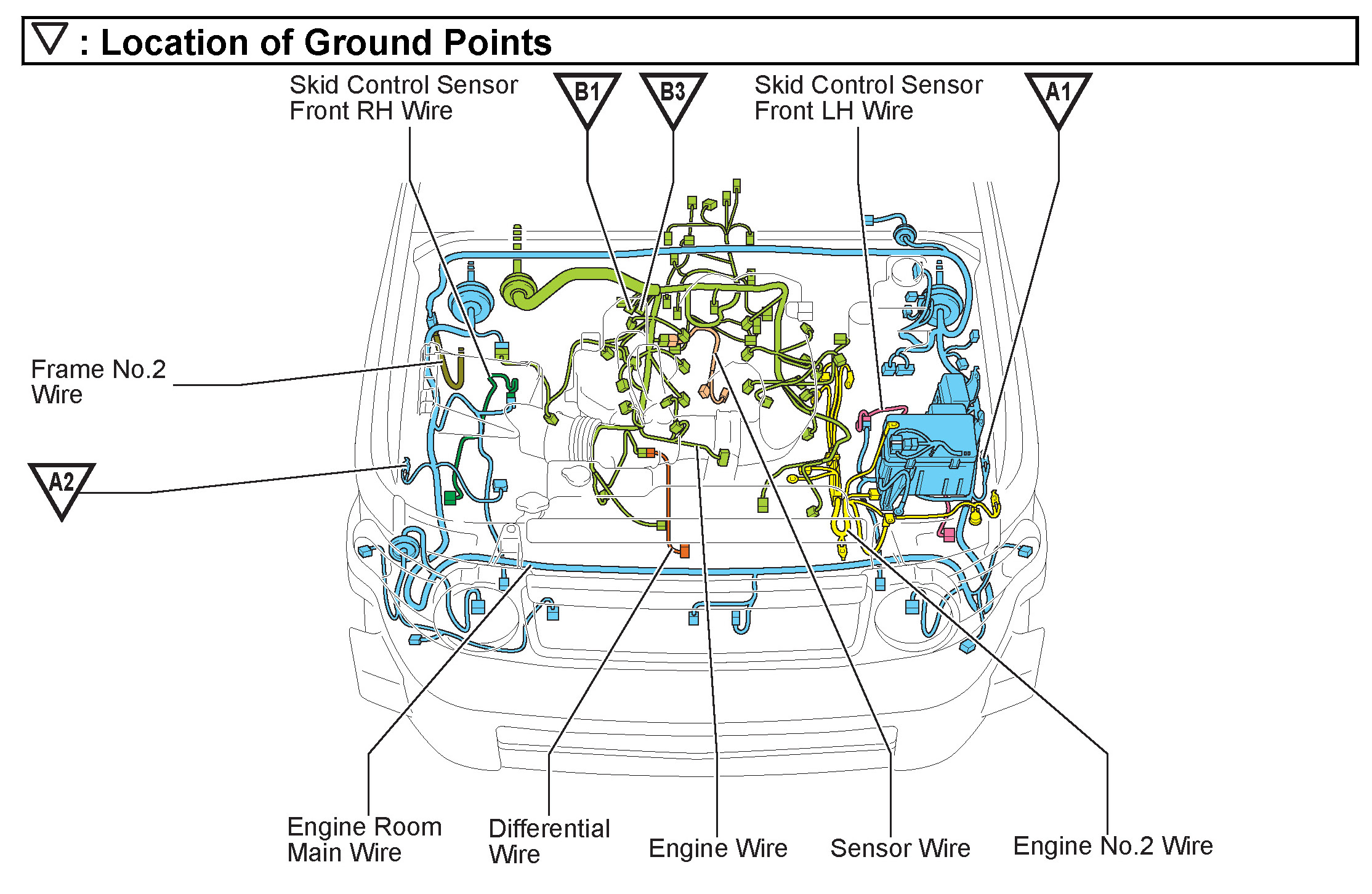 ▽ : Location of Ground Points

Skid Control Sensor Front RH Wire

B1

B3

Skid Control Sensor Front LH Wire

A1

Frame No.2 Wire

A2

Engine Room Main Wire

Differential Wire

Engine Wire

Sensor Wire

Engine No.2 Wire