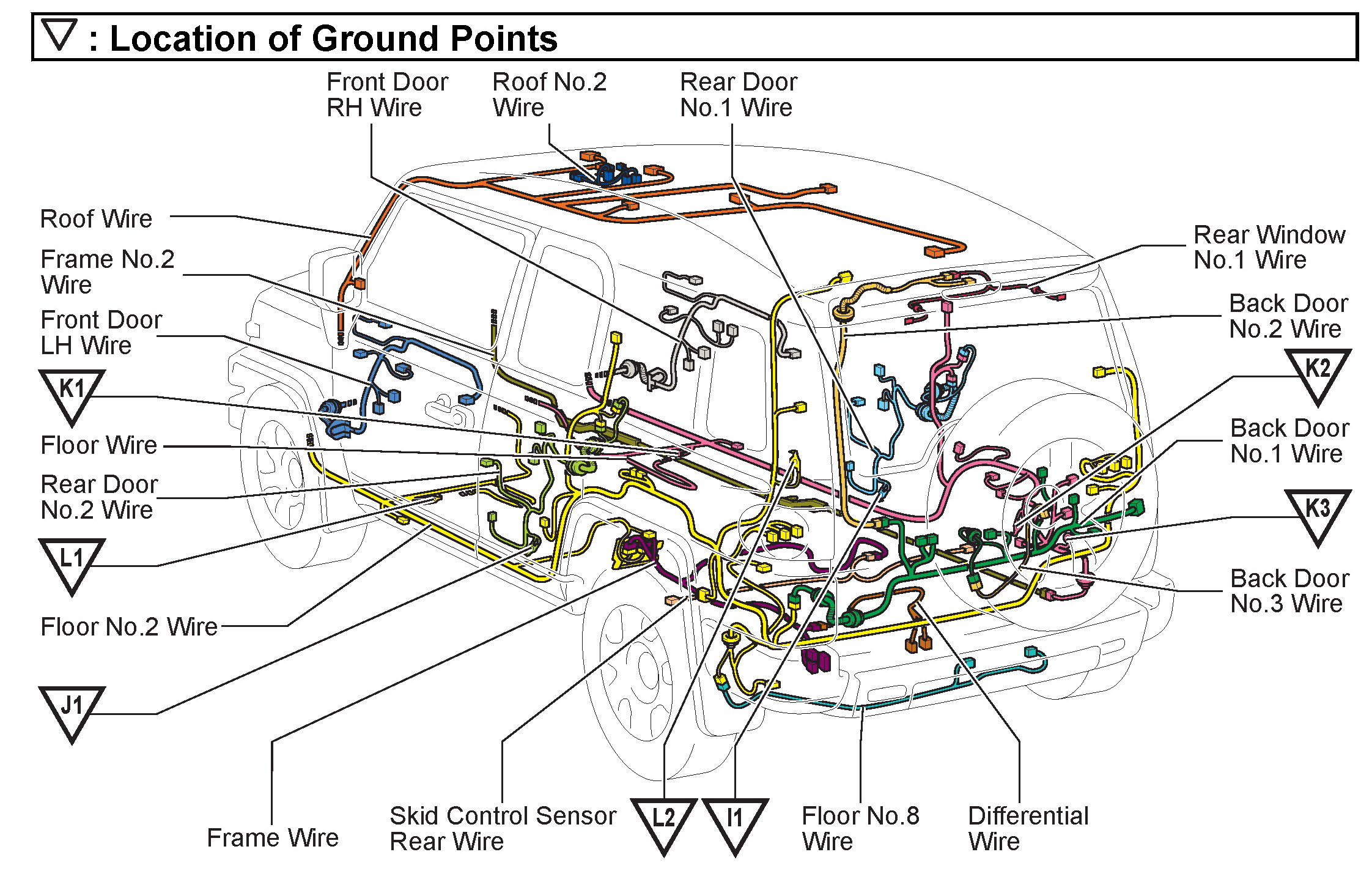 ▽ : Location of Ground Points

Front Door RH Wire

Roof No.2 Wire

Rear Door No.1 Wire

Roof Wire

Frame No.2 Wire

Front Door LH Wire

K1

Floor Wire

Rear Door No.2 Wire

L1

Floor No.2 Wire

J1

Rear Window No.1 Wire

Back Door No.2 Wire

K2

Back Door No.1 Wire

K3

Back Door No.3 Wire

Frame Wire

Skid Control Sensor Rear Wire

L2

I1

Floor No.8 Wire

Differential Wire