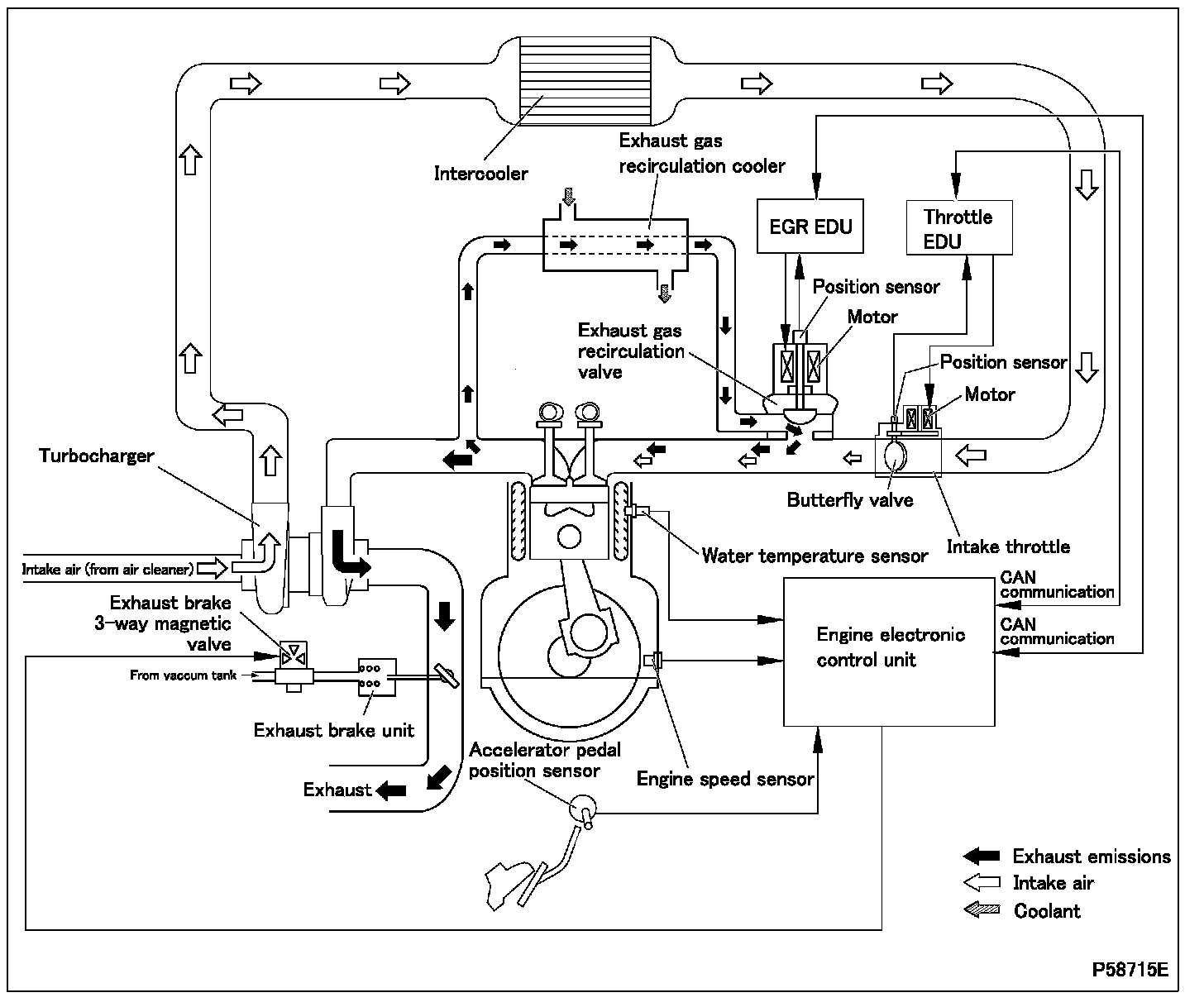 Intercooler

Exhaust gas recirculation cooler

EGR EDU

Throttle EDU

Position sensor

Motor

Exhaust gas recirculation valve

Position sensor

Motor

Turbocharger

Butterfly valve

Intake throttle

Water temperature sensor

Intake air (from air cleaner)

Exhaust brake 3-way magnetic valve

From vaccum tank

Exhaust brake unit

CAN communication

CAN communication

Engine electronic control unit

Accelerator pedal position sensor

Engine speed sensor

Exhaust

Exhaust emissions

Intake air

Coolant

P58715E