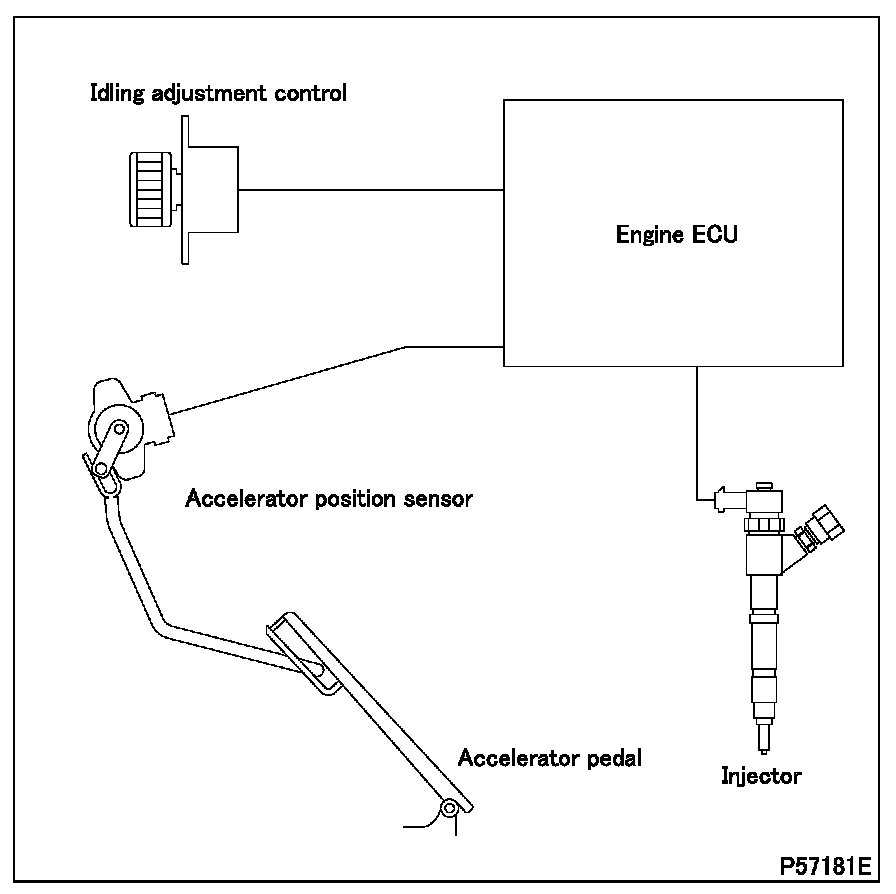 Idling adjustment control

Engine ECU

Accelerator position sensor

Accelerator pedal

Injector

P57181E