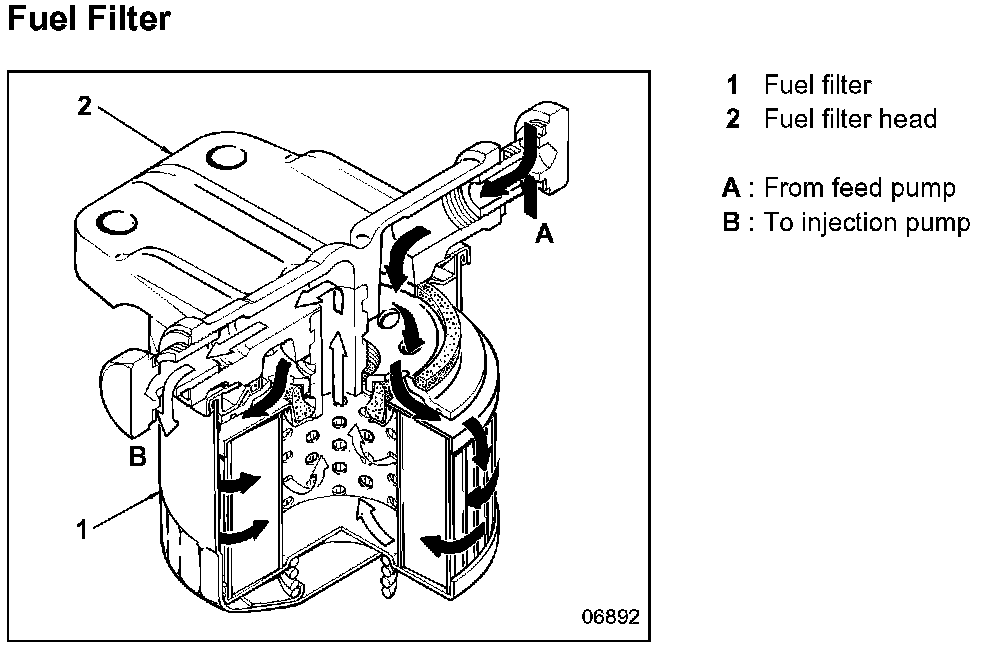 Fuel Filter

2

A

B

1

06892

1 Fuel filter
2 Fuel filter head

A : From feed pump
B : To injection pump