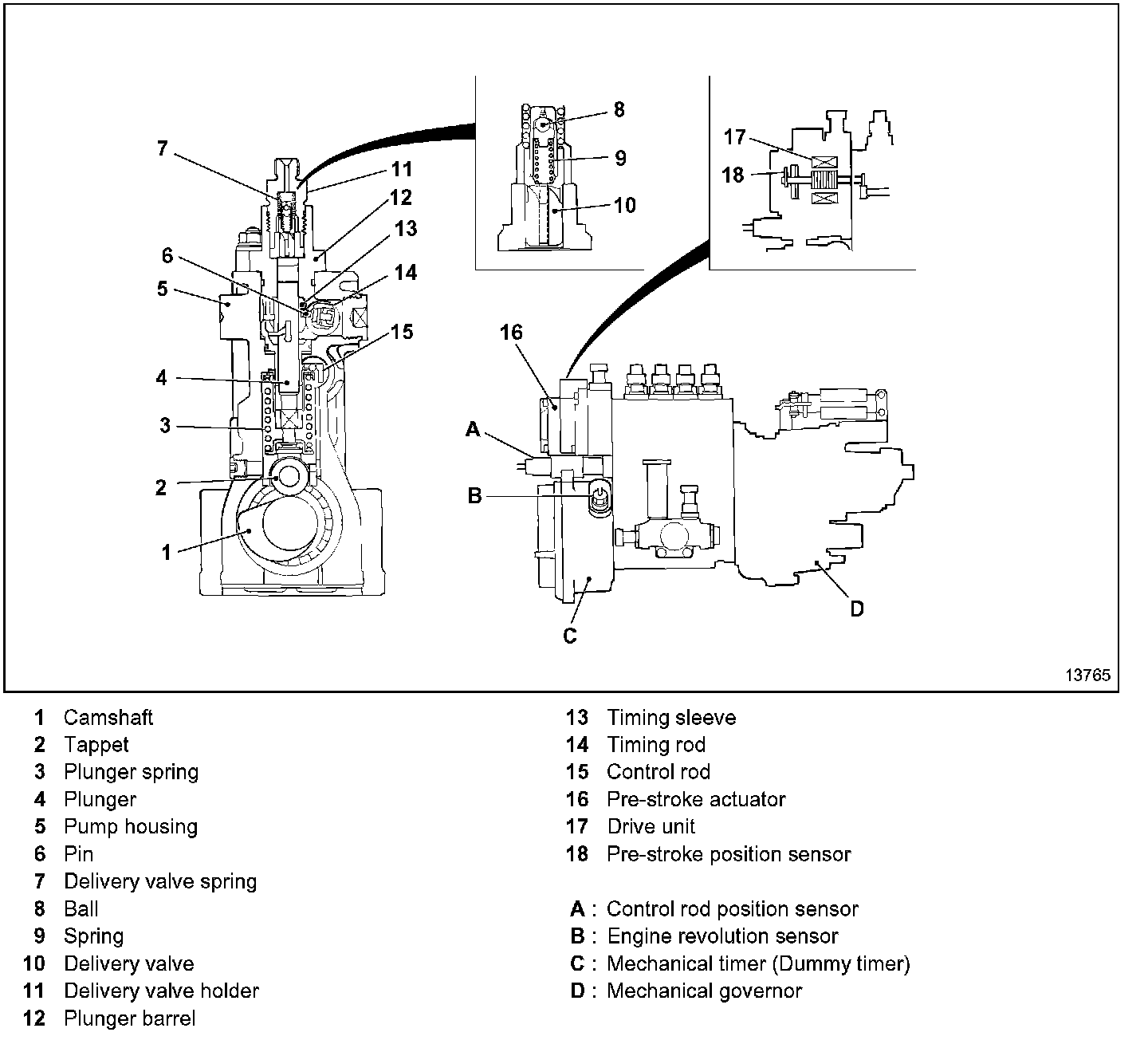 7
11
12
13
6
14
5
15
4
3
2
1
8
9
10
17
18
16
A
B
C
D
13765

1 Camshaft
2 Tappet
3 Plunger spring
4 Plunger
5 Pump housing
6 Pin
7 Delivery valve spring
8 Ball
9 Spring
10 Delivery valve
11 Delivery valve holder
12 Plunger barrel

13 Timing sleeve
14 Timing rod
15 Control rod
16 Pre-stroke actuator
17 Drive unit
18 Pre-stroke position sensor

A : Control rod position sensor
B : Engine revolution sensor
C : Mechanical timer (Dummy timer)
D : Mechanical governor